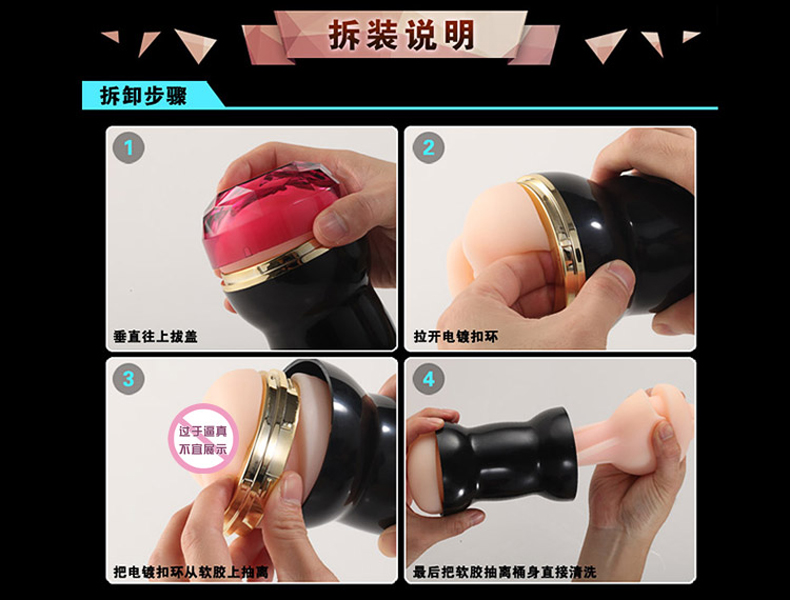 拆装说明

拆卸步骤

1
垂直往上拔盖

2
拉开电镀扣环

3
过于逼真
不宜展示
把电镀扣环从软胶上抽离

4
最后把软胶抽离桶身直接清洗