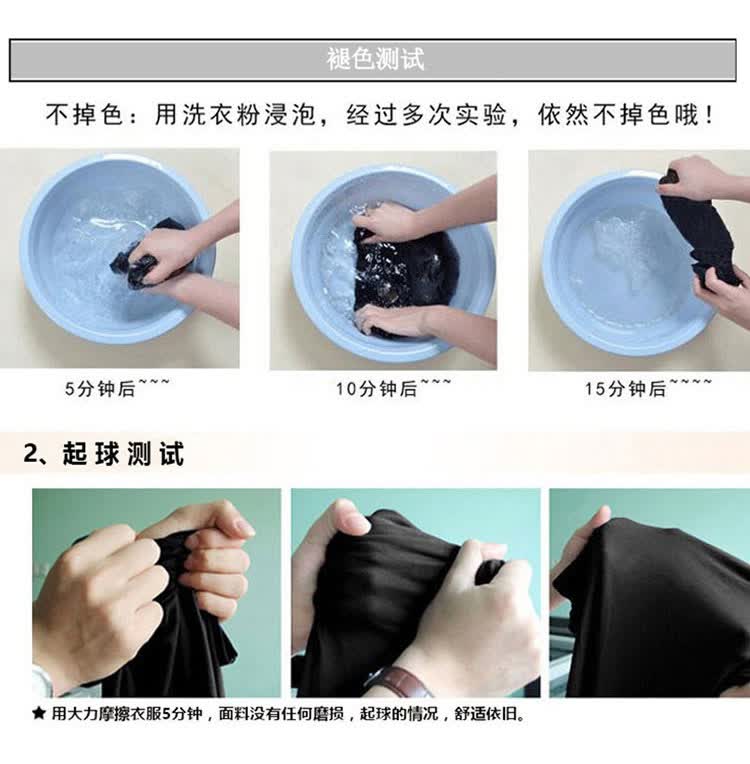 褪色测试

不掉色：用洗衣粉浸泡，经过多次实验，依然不掉色哦！

5分钟后~~~

10分钟后~~~

15分钟后~~~~

2、起球测试

★ 用大力摩擦衣服5分钟，面料没有任何磨损，起球的情况，舒适依旧。