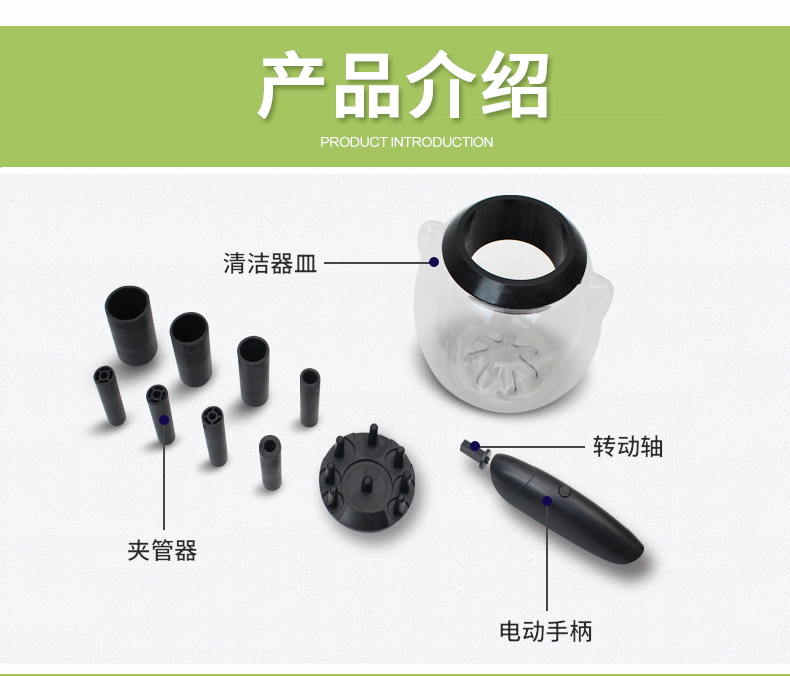 产品介绍
PRODUCT INTRODUCTION

清洁器皿

转动轴

夹管器

电动手柄