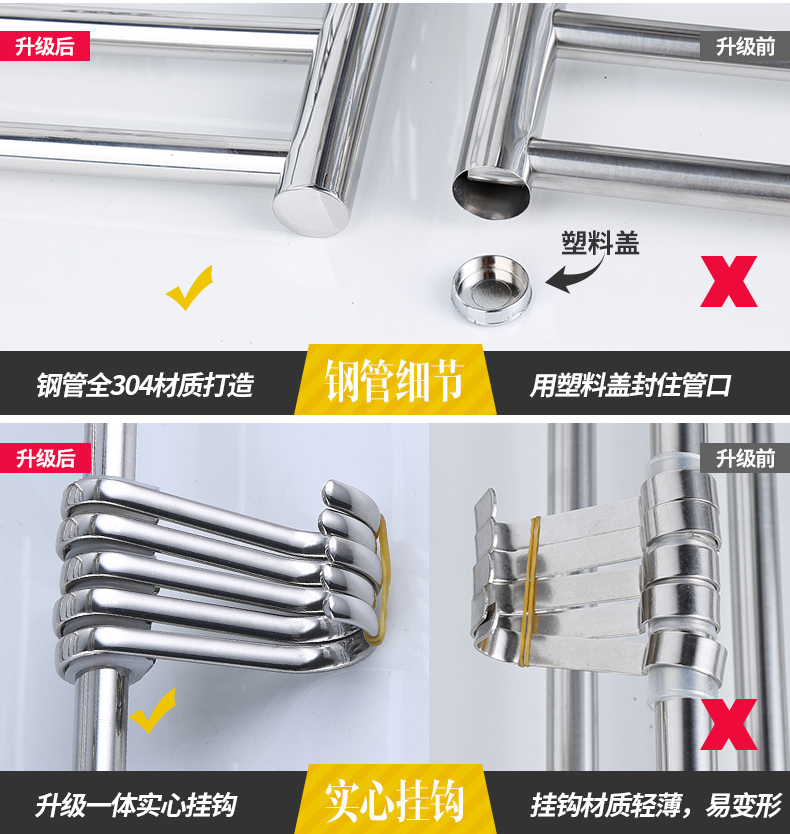 升级后

升级前

塑料盖

钢管全304材质打造

钢管细节

用塑料盖封住管口

升级后

升级前

升级一体实心挂钩

实心挂钩

挂钩材质轻薄，易变形