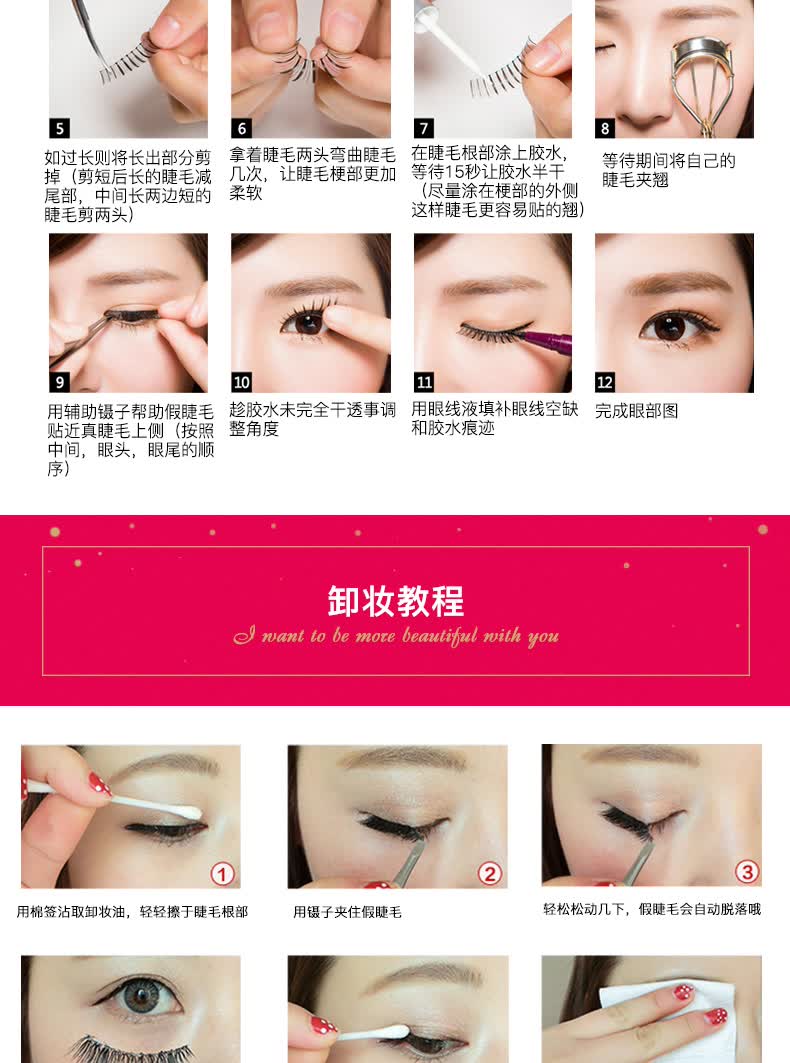 5
如过长则将长出部分剪掉（剪短后长的睫毛减尾部，中间长两边短的睫毛剪两头）

6
拿着睫毛两头弯曲睫毛几次，让睫毛梗部更加柔软

7
在睫毛根部涂上胶水，等待15秒让胶水半干（尽量涂在梗部的外侧这样睫毛更容易贴的翘）

8
等待期间将自己的睫毛夹翘

9
用辅助镊子帮助假睫毛贴近真睫毛上侧（按照中间，眼头，眼尾的顺序）

10
趁胶水未完全干透事调整角度

11
用眼线液填补眼线空缺和胶水痕迹

12
完成眼部图

卸妆教程
I want to be more beautiful with you

①
用棉签沾取卸妆油，轻轻擦于睫毛根部

②
用镊子夹住假睫毛

③
轻松松动几下，假睫毛会自动脱落哦