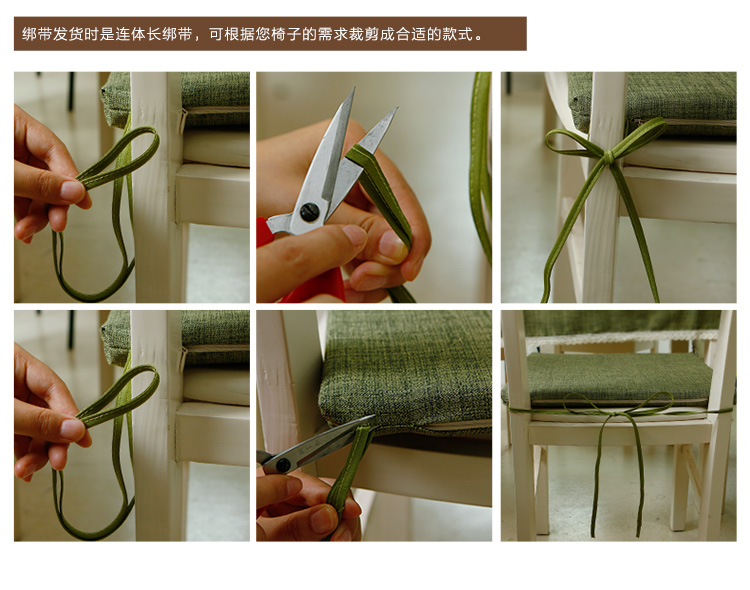 绑带发货时是连体长绑带，可根据您椅子的需求裁剪成合适的款式。