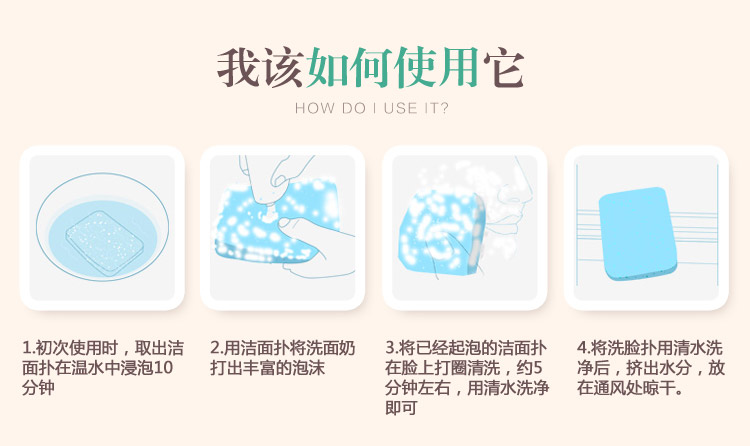 我该如何使用它

HOW DO I USE IT?

1.初次使用时，取出洁面扑在温水中浸泡10分钟

2.用洁面扑将洗面奶打出丰富的泡沫

3.将已经起泡的洁面扑在脸上打圈清洗，约5分钟左右，用清水洗净即可

4.将洗脸扑用清水洗净后，挤出水分，放在通风处晾干。