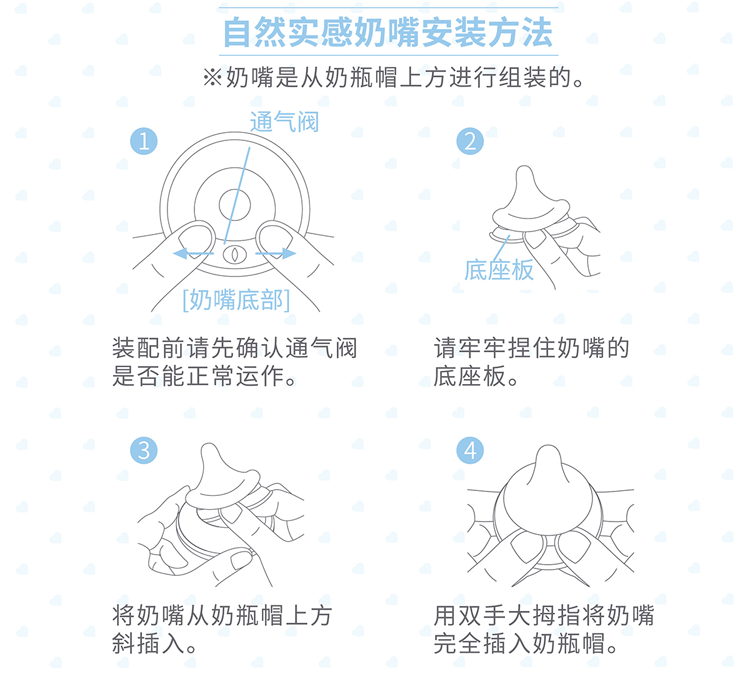 自然实感奶嘴安装方法

※奶嘴是从奶瓶帽上方进行组装的。

1

通气阀

[奶嘴底部]

装配前请先确认通气阀是否能正常运作。

2

底座板

请牢牢捏住奶嘴的底座板。

3

将奶嘴从奶瓶帽上方斜插入。

4

用双手大拇指将奶嘴完全插入奶瓶帽。