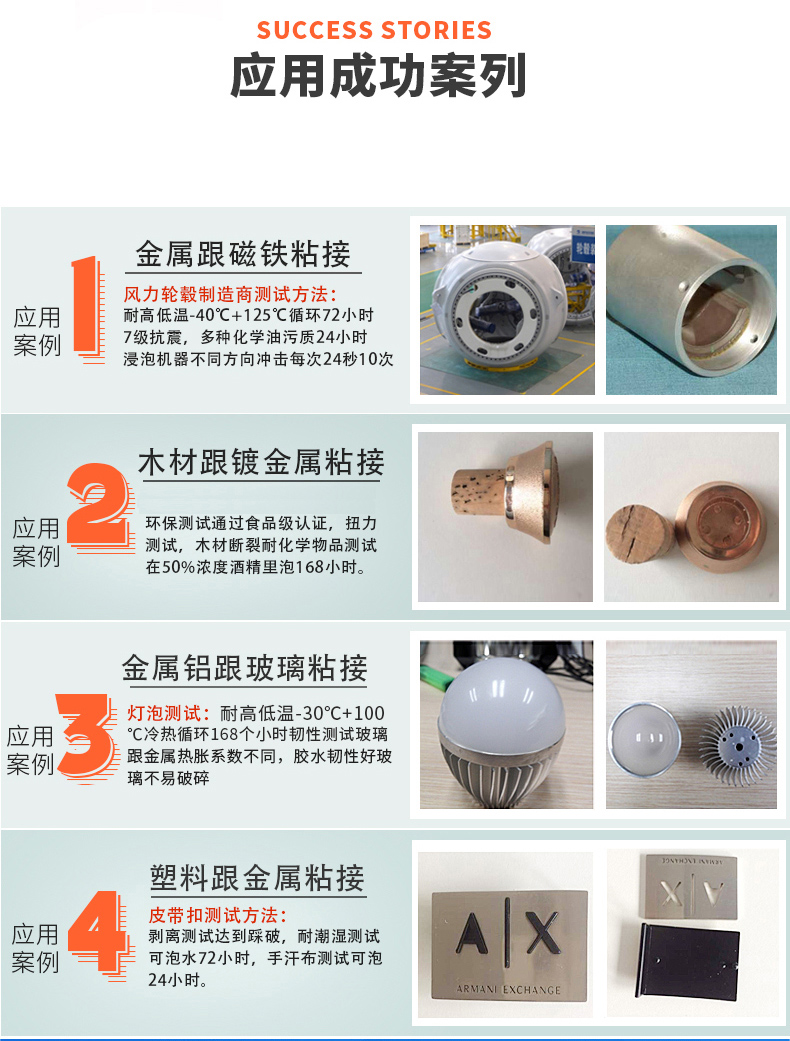 SUCCESS STORIES
应用成功案列

应用案例 1
金属跟磁铁粘接
风力轮毂制造商测试方法：
耐高低温-40℃+125℃循环72小时
7级抗震，多种化学油污质24小时
浸泡机器不同方向冲击每次24秒10次

应用案例 2
木材跟镀金属粘接
环保测试通过食品级认证，扭力测试，木材断裂耐化学物品测试在50%浓度酒精里泡168小时。

应用案例 3
金属铝跟玻璃粘接
灯泡测试：耐高低温-30℃+100℃冷热循环168个小时韧性测试玻璃跟金属热胀系数不同，胶水韧性好玻璃不易破碎

应用案例 4
塑料跟金属粘接
皮带扣测试方法：
剥离测试达到踩破，耐潮湿测试可泡水72小时，手汗布测试可泡24小时。

A|X
ARMANI EXCHANGE
A|X
ARMANI EXCHANGE