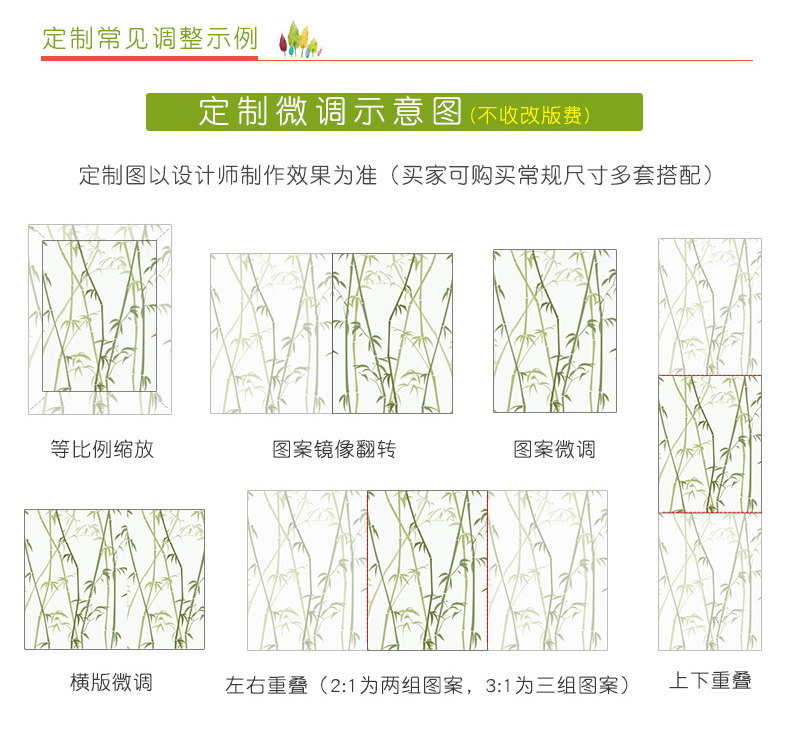 定制常见调整示例

定制微调示意图（不收改版费）

定制图以设计师制作效果为准（买家可购买常规尺寸多套搭配）

等比例缩放

图案镜像翻转

图案微调

横版微调

左右重叠（2:1为两组图案，3:1为三组图案）

上下重叠