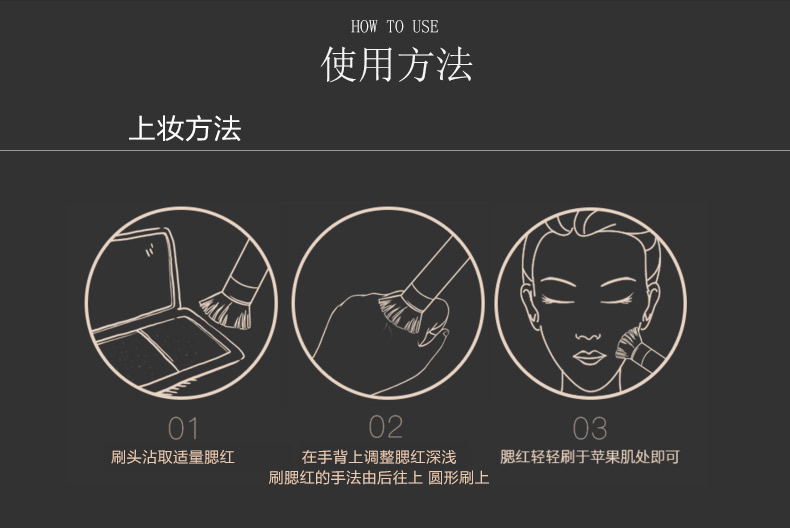 HOW TO USE
使用方法

上妆方法

01
刷头沾取适量腮红

02
在手背上调整腮红深浅
刷腮红的手法由后往上 圆形刷上

03
腮红轻轻刷于苹果肌处即可