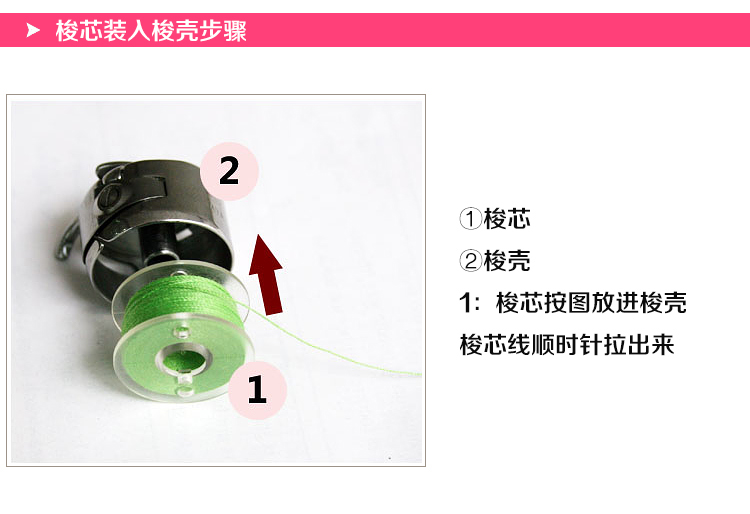 梭芯装入梭壳步骤

2

1

①梭芯

②梭壳

1：梭芯按图放进梭壳

梭芯线顺时针拉出来