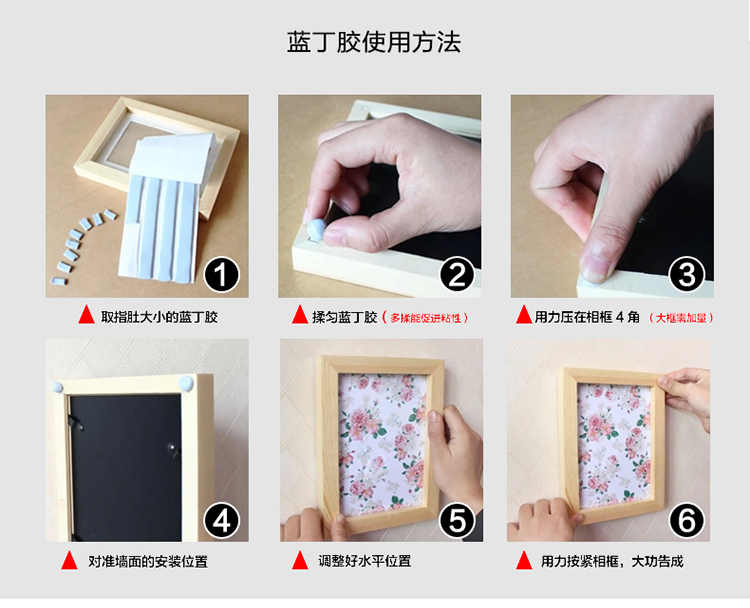 蓝丁胶使用方法

1

▲ 取指肚大小的蓝丁胶

2

▲ 揉匀蓝丁胶（多揉能促进粘性）

3

▲ 用力压在相框 4 角（大框需加量）

4

▲ 对准墙面的安装位置

5

▲ 调整好水平位置

6

▲ 用力按紧相框，大功告成