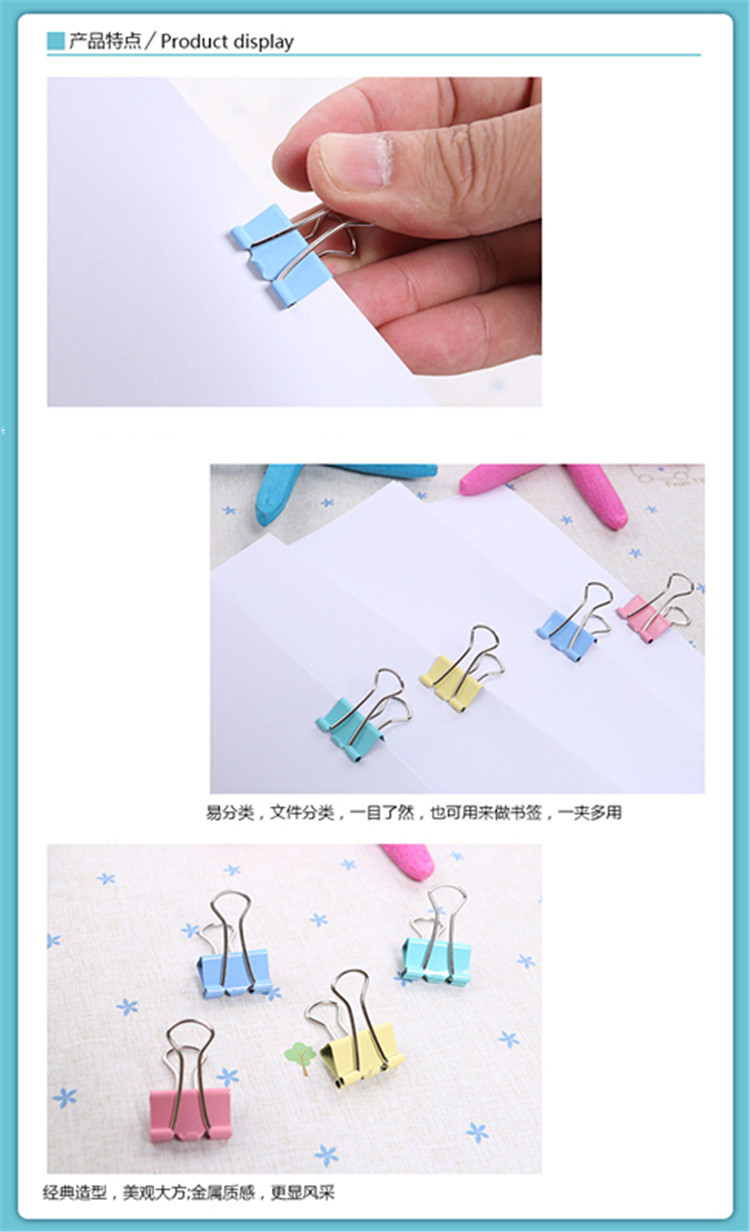 产品特点 / Product display

易分类，文件分类，一目了然，也可用来做书签，一夹多用

经典造型，美观大方;金属质感，更显风采