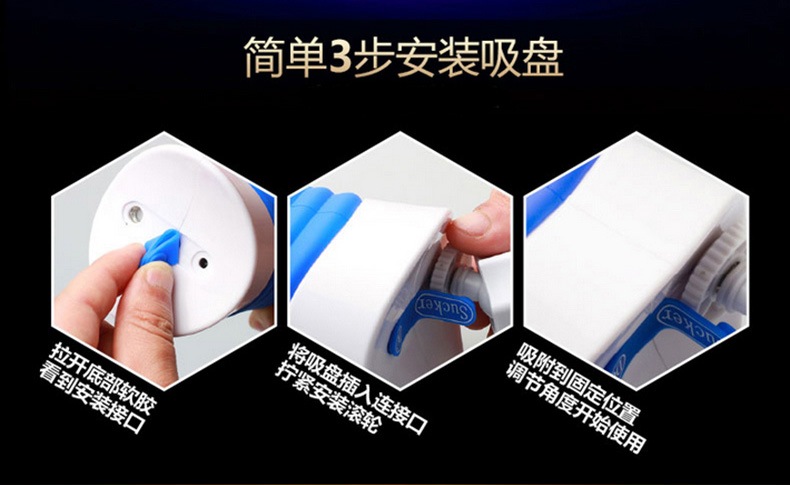 简单3步安装吸盘

拉开底部软胶
看到安装接口

Sucker

将吸盘插入连接口
拧紧安装滚轮

Sucker

吸附到固定位置
调节角度开始使用