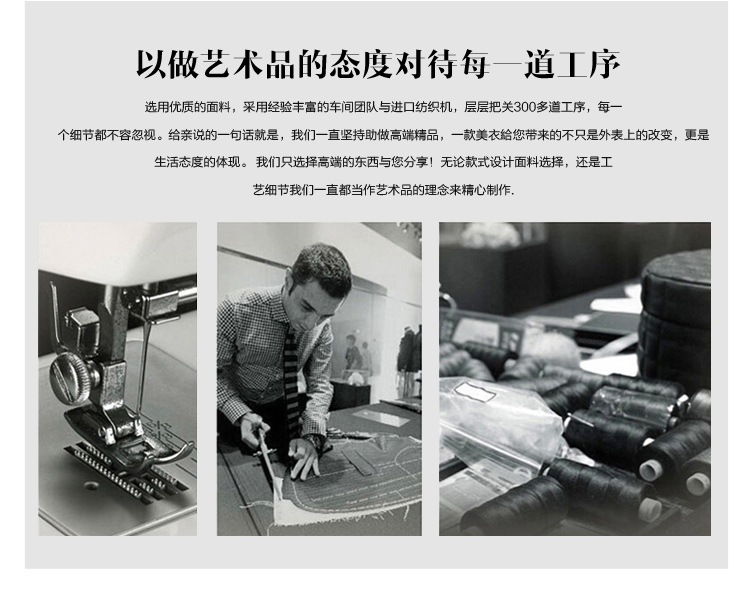 以做艺术品的态度对待每一道工序

选用优质的面料，采用经验丰富的车间团队与进口纺织机，层层把关300多道工序，每一个细节都不容忽视。给亲说的一句话就是，我们一直坚持助做高端精品，一款美衣给您带来的不只是外表上的改变，更是生活态度的体现。我们只选择高端的东西与您分享！无论款式设计面料选择，还是工艺细节我们一直都当作艺术品的理念来精心制作.