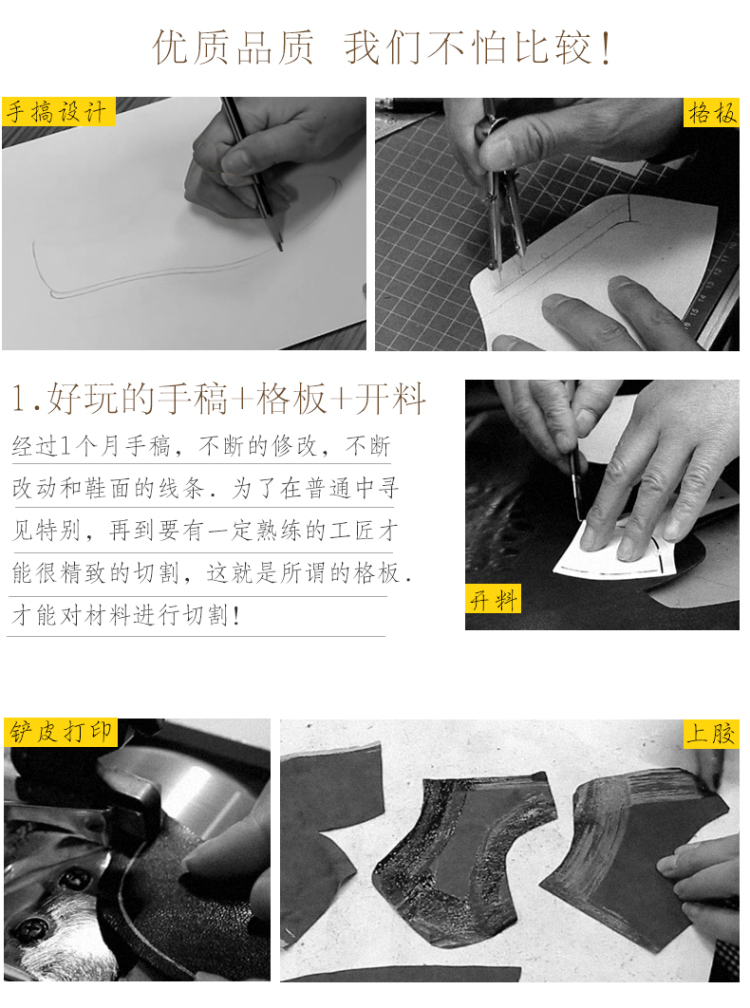 优质品质 我们不怕比较！

手搞设计

格板

1.好玩的手稿+格板+开料

经过1个月手稿，不断的修改，不断改动和鞋面的线条．为了在普通中寻见特别，再到要有一定熟练的工匠才能很精致的切割，这就是所谓的格板．才能对材料进行切割！

开料

铲皮打印

上胶