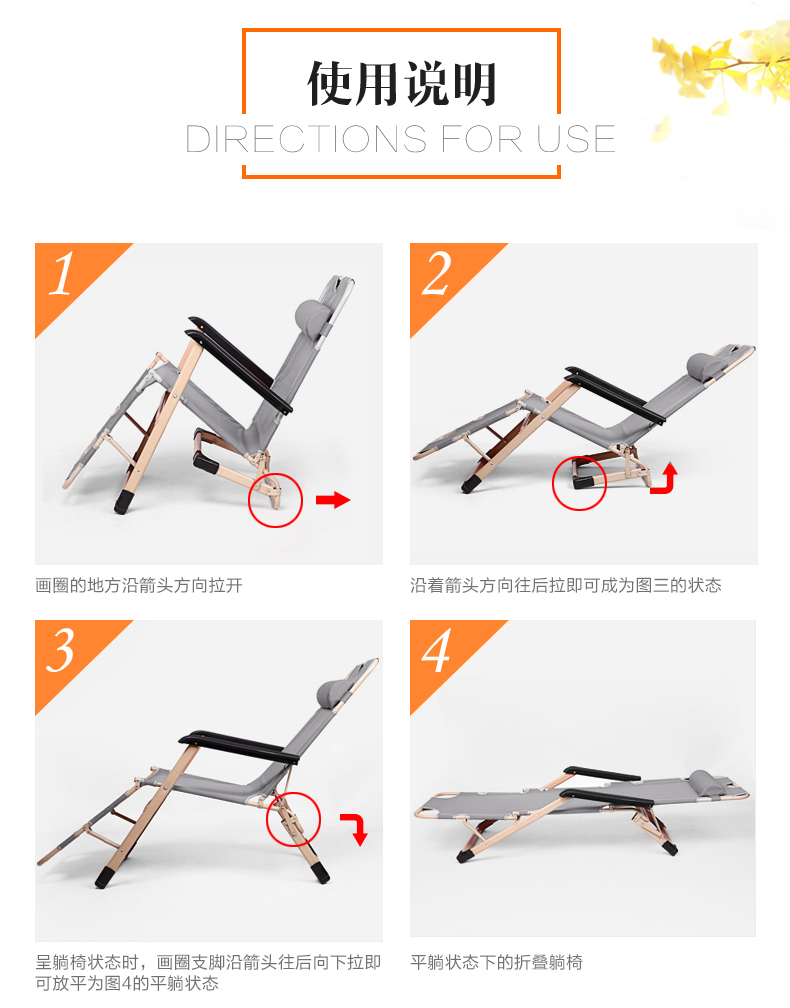 使用说明
DIRECTIONS FOR USE

1

画圈的地方沿箭头方向拉开

2

沿着箭头方向往后拉即可成为图三的状态

3

呈躺椅状态时，画圈支脚沿箭头往后向下拉即可放平为图4的平躺状态

4

平躺状态下的折叠躺椅