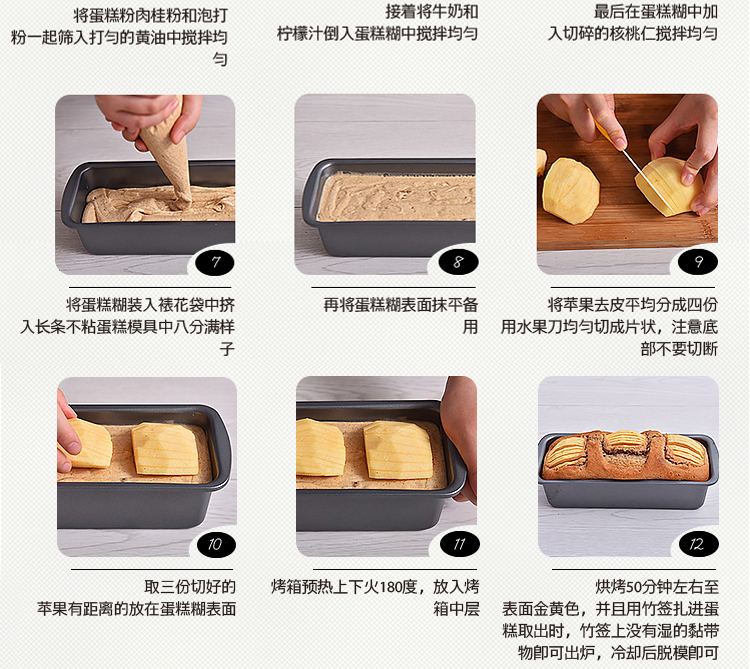 将蛋糕粉肉桂粉和泡打粉一起筛入打匀的黄油中搅拌均匀

接着将牛奶和柠檬汁倒入蛋糕糊中搅拌均匀

最后在蛋糕糊中加入切碎的核桃仁搅拌均匀

7

将蛋糕糊装入裱花袋中挤入长条不粘蛋糕模具中八分满样子

8

再将蛋糕糊表面抹平备用

9

将苹果去皮平均分成四份用水果刀均匀切成片状，注意底部不要切断

10

取三份切好的苹果有距离的放在蛋糕糊表面

11

烤箱预热上下火180度，放入烤箱中层

12

烘烤50分钟左右至表面金黄色，并且用竹签扎进蛋糕取出时，竹签上没有湿的黏带物即可出炉，冷却后脱模即可