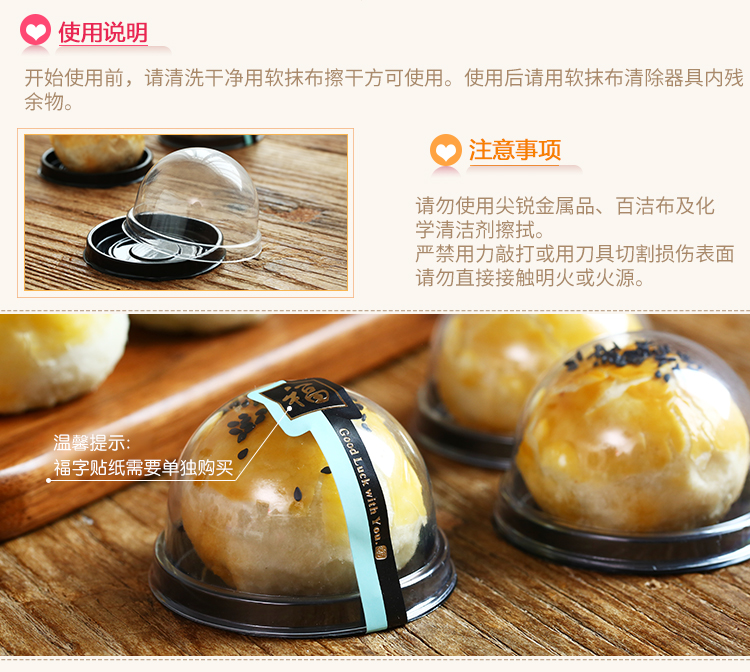 使用说明

开始使用前，请清洗干净用软抹布擦干方可使用。使用后请用软抹布清除器具内残余物。

注意事项

请勿使用尖锐金属品、百洁布及化学清洁剂擦拭。
严禁用力敲打或用刀具切割损伤表面
请勿直接接触明火或火源。

温馨提示:
福字贴纸需要单独购买

福

Good Luck with You.