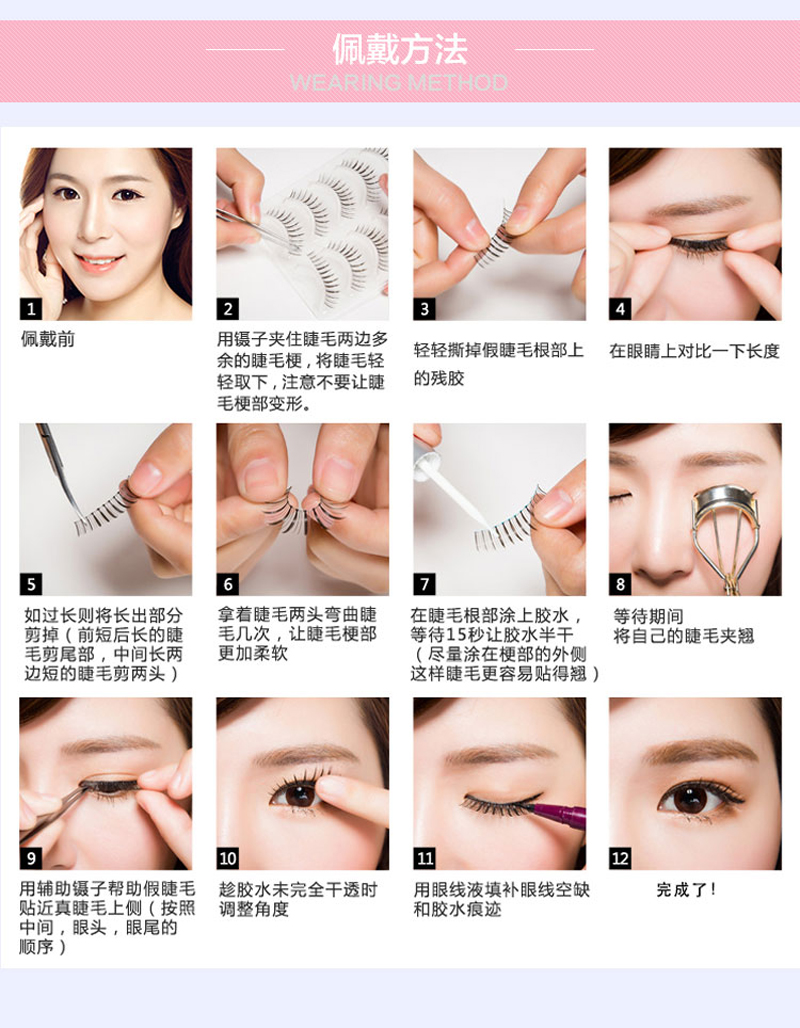 佩戴方法
WEARING METHOD

1
佩戴前

2
用镊子夹住睫毛两边多余的睫毛梗，将睫毛轻轻取下，注意不要让睫毛梗部变形。

3
轻轻撕掉假睫毛根部上的残胶

4
在眼睛上对比一下长度

5
如过长则将长出部分剪掉（前短后长的睫毛剪尾部，中间长两边短的睫毛剪两头）

6
拿着睫毛两头弯曲睫毛几次，让睫毛梗部更加柔软

7
在睫毛根部涂上胶水，等待15秒让胶水半干（尽量涂在梗部的外侧这样睫毛更容易贴得翘）

8
等待期间将自己的睫毛夹翘

9
用辅助镊子帮助假睫毛贴近真睫毛上侧（按照中间，眼头，眼尾的顺序）

10
趁胶水未完全干透时调整角度

11
用眼线液填补眼线空缺和胶水痕迹

12
完成了！