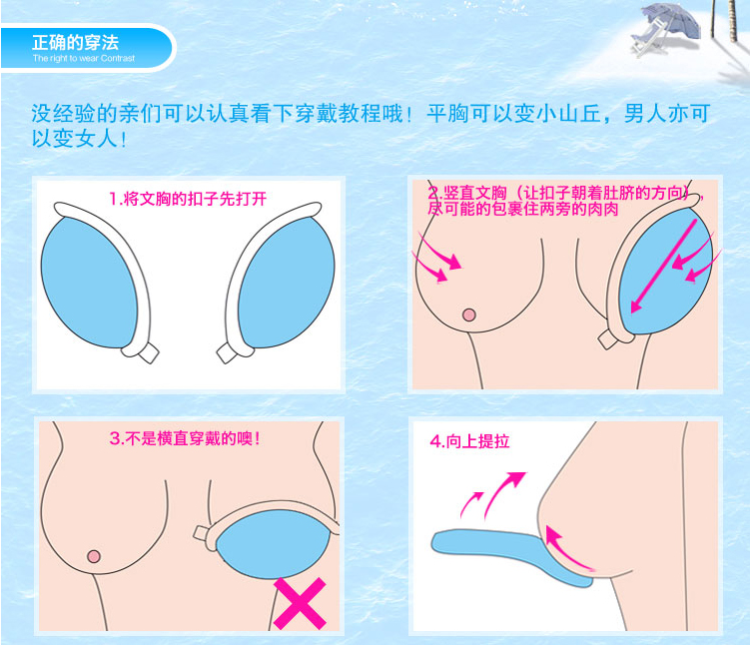 正确的穿法
The right to wear Contrast

没经验的亲们可以认真看下穿戴教程哦！平胸可以变小山丘，男人亦可以变女人！

1.将文胸的扣子先打开

2.竖直文胸（让扣子朝着肚脐的方向），尽可能的包裹住两旁的肉肉

3.不是横直穿戴的噢！

4.向上提拉