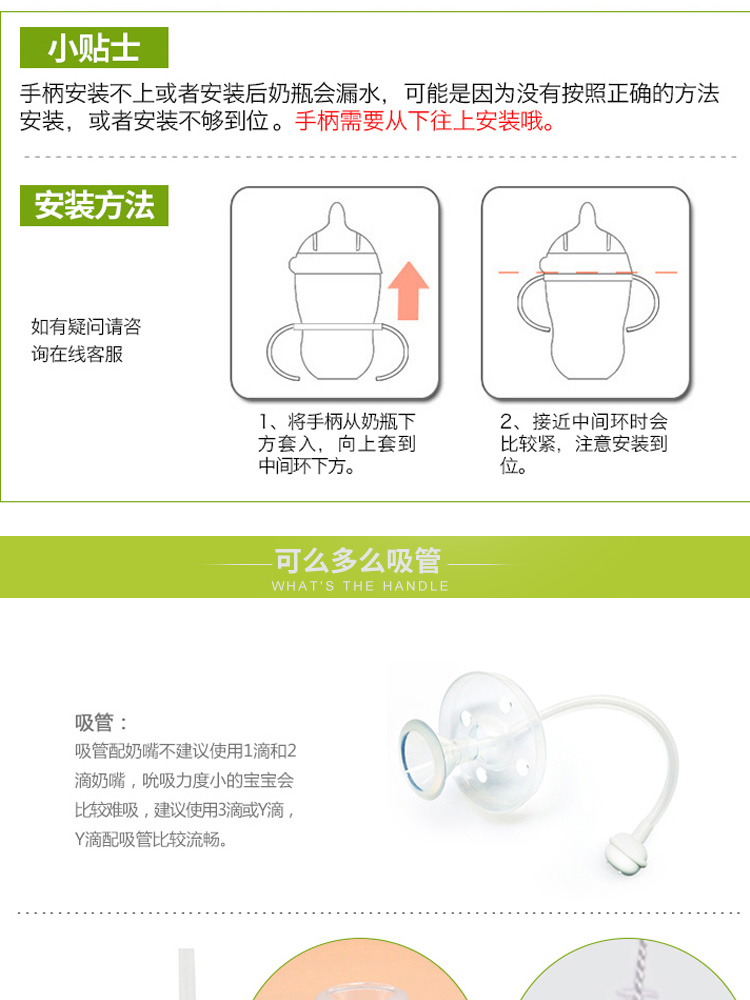 小贴士

手柄安装不上或者安装后奶瓶会漏水，可能是因为没有按照正确的方法安装，或者安装不够到位。手柄需要从下往上安装哦。

安装方法

如有疑问请咨询在线客服

1、将手柄从奶瓶下方套入，向上套到中间环下方。

2、接近中间环时会比较紧，注意安装到位。

可么多么吸管
WHAT'S THE HANDLE

吸管：
吸管配奶嘴不建议使用1滴和2滴奶嘴，吮吸力度小的宝宝会比较难吸，建议使用3滴或Y滴，Y滴配吸管比较流畅。