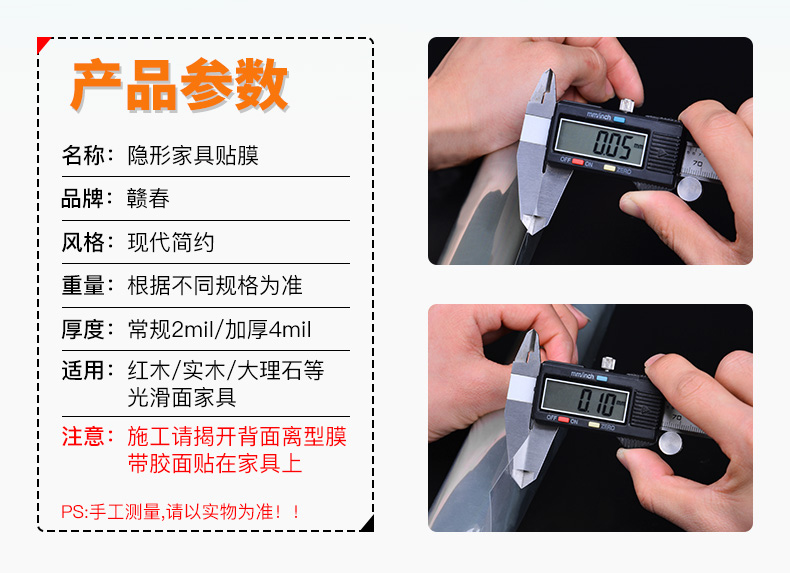 产品参数

名称：隐形家具贴膜

品牌：赣春

风格：现代简约

重量：根据不同规格为准

厚度：常规2mil/加厚4mil

适用：红木/实木/大理石等光滑面家具

注意：施工请揭开背面离型膜带胶面贴在家具上

PS:手工测量,请以实物为准！！

mm/inch
0.05 mm
OFF ON ZERO
70

mm/inch
0.10 mm
OFF ON ZERO
70