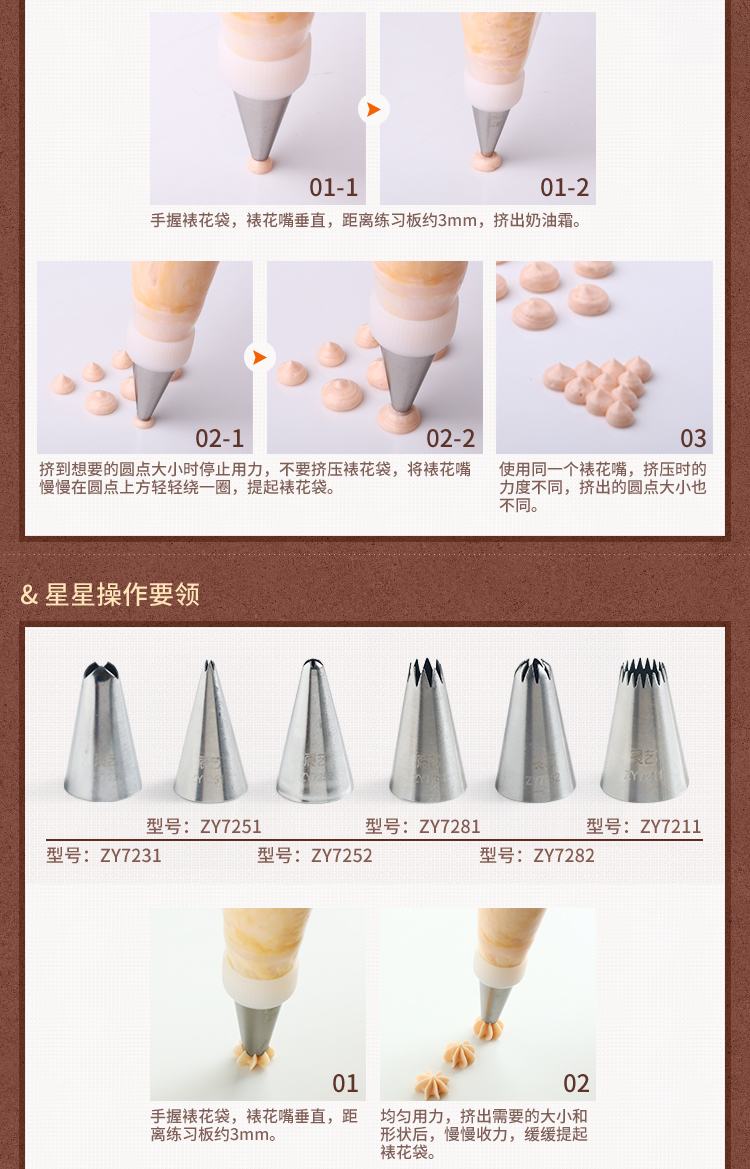 01-1

01-2

手握裱花袋，裱花嘴垂直，距离练习板约3mm，挤出奶油霜。

02-1

02-2

03

挤到想要的圆点大小时停止用力，不要挤压裱花袋，将裱花嘴慢慢在圆点上方轻轻绕一圈，提起裱花袋。

使用同一个裱花嘴，挤压时的力度不同，挤出的圆点大小也不同。

& 星星操作要领

型号：ZY7251

型号：ZY7281

型号：ZY7211

型号：ZY7231

型号：ZY7252

型号：ZY7282

01

02

手握裱花袋，裱花嘴垂直，距离练习板约3mm。

均匀用力，挤出需要的大小和形状后，慢慢收力，缓缓提起裱花袋。