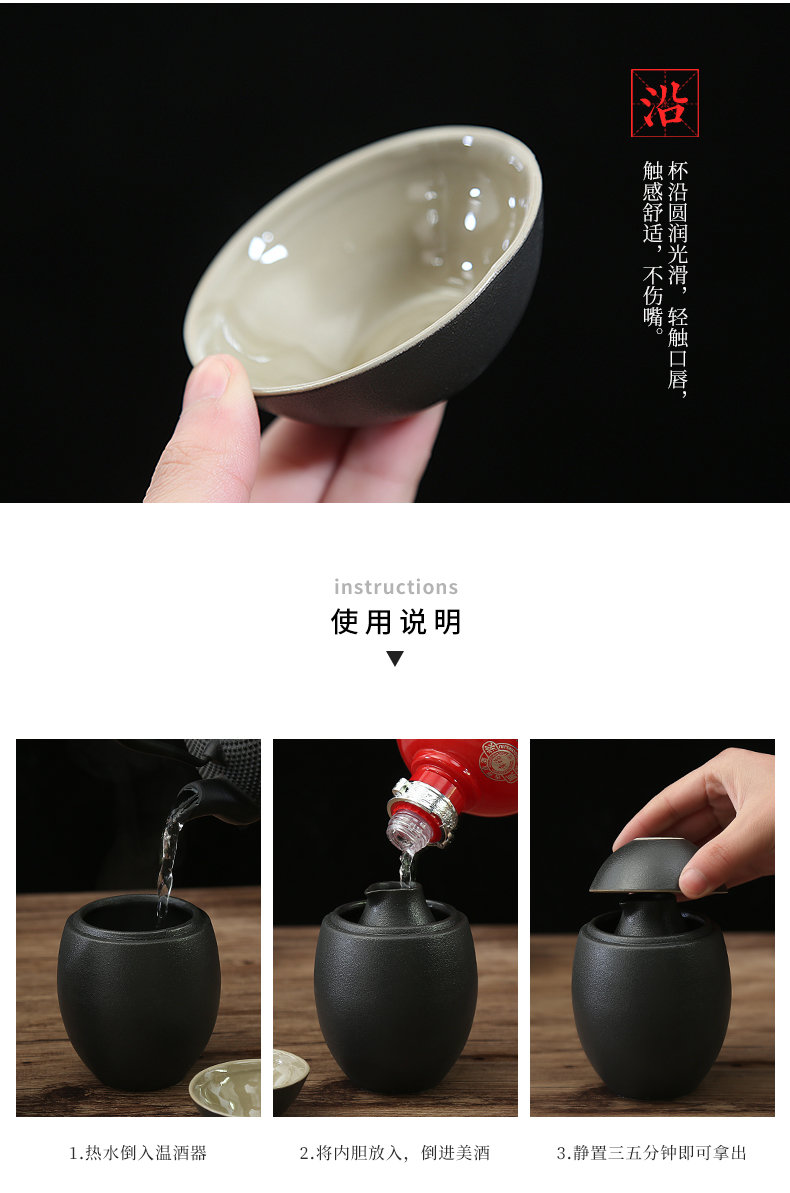 沿

杯沿圆润光滑，轻触口唇，触感舒适，不伤嘴。

instructions
使用说明

1.热水倒入温酒器

2.将内胆放入，倒进美酒

3.静置三五分钟即可拿出