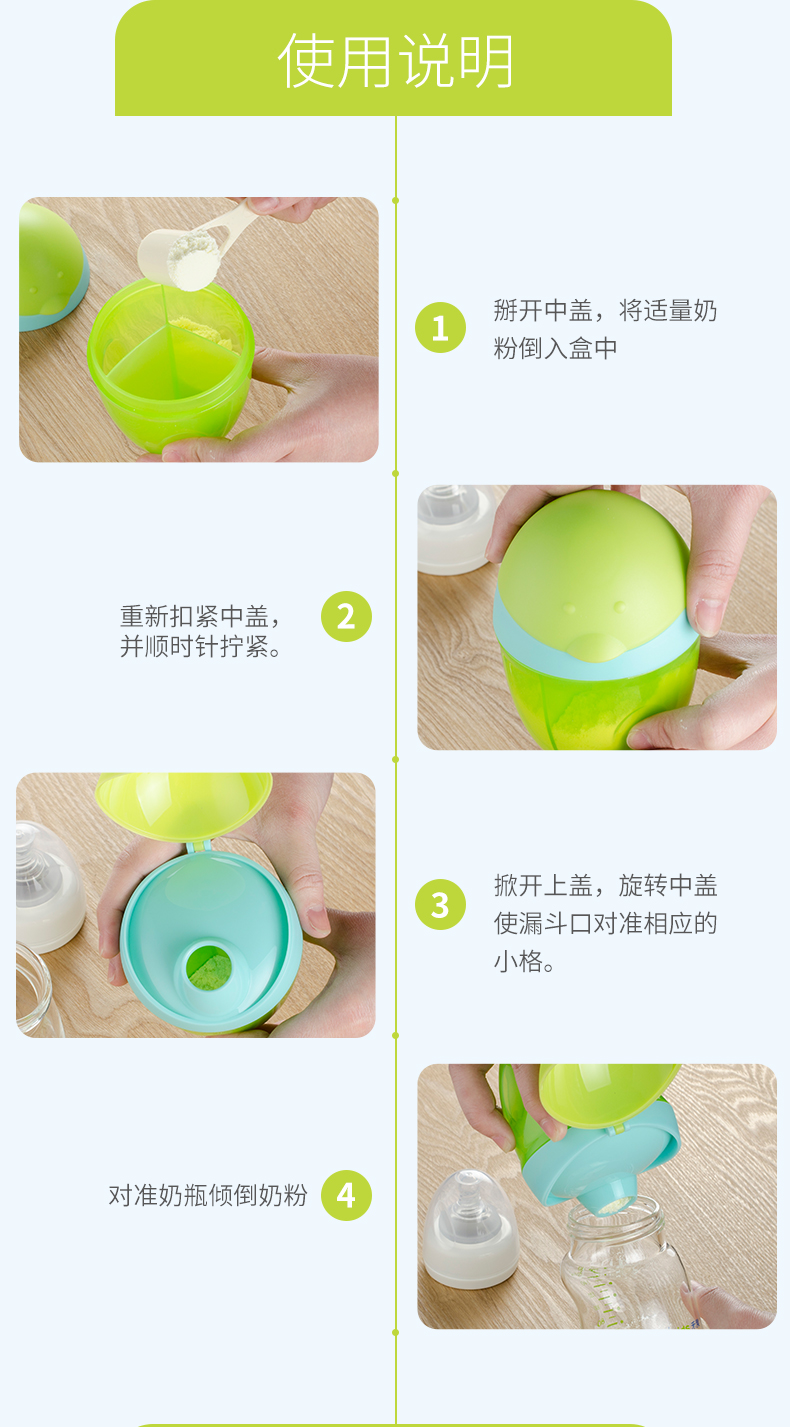 使用说明

1 掰开中盖，将适量奶粉倒入盒中

重新扣紧中盖，并顺时针拧紧。 2

3 掀开上盖，旋转中盖使漏斗口对准相应的小格。

对准奶瓶倾倒奶粉 4