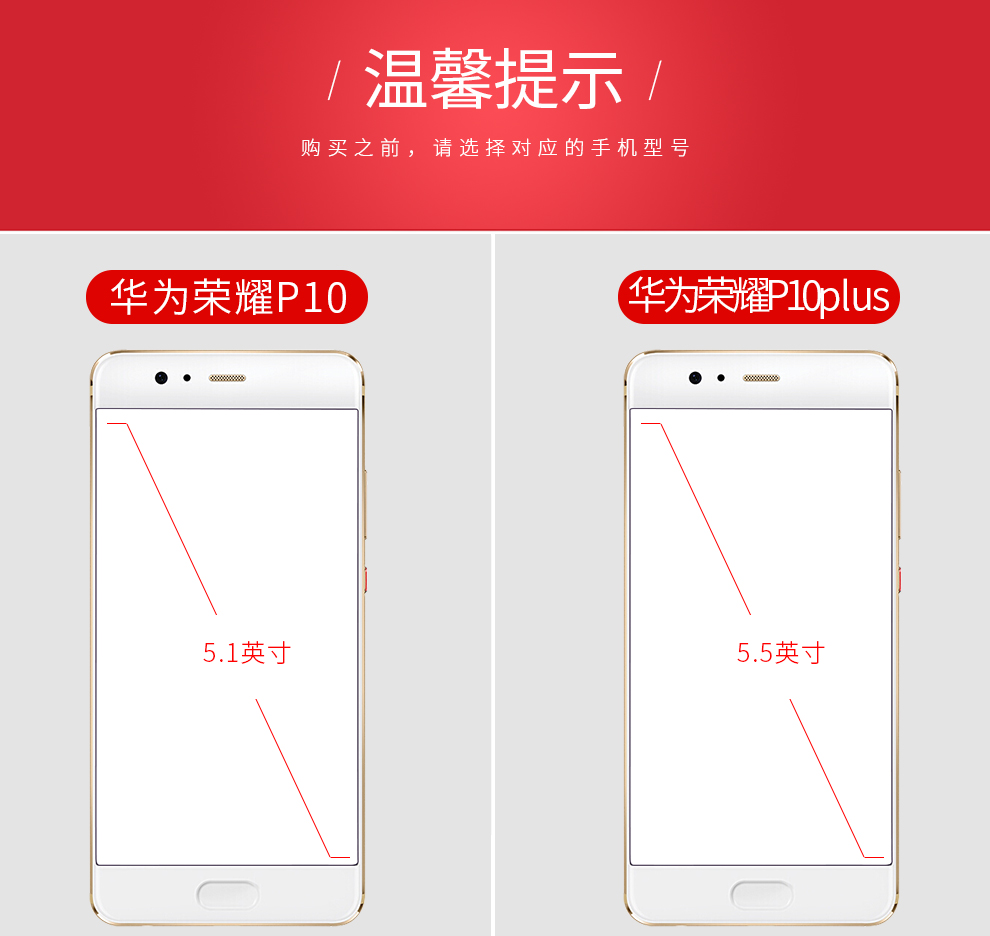 / 温馨提示 /

购买之前，请选择对应的手机型号

华为荣耀P10

5.1英寸

华为荣耀P10plus

5.5英寸