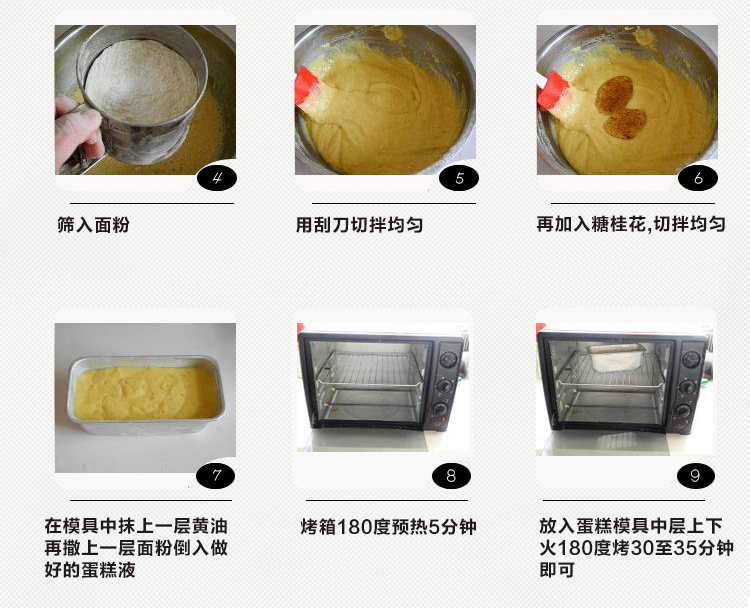 4

筛入面粉

5

用刮刀切拌均匀

6

再加入糖桂花,切拌均匀

7

在模具中抹上一层黄油再撒上一层面粉倒入做好的蛋糕液

8

烤箱180度预热5分钟

9

放入蛋糕模具中层上下火180度烤30至35分钟即可