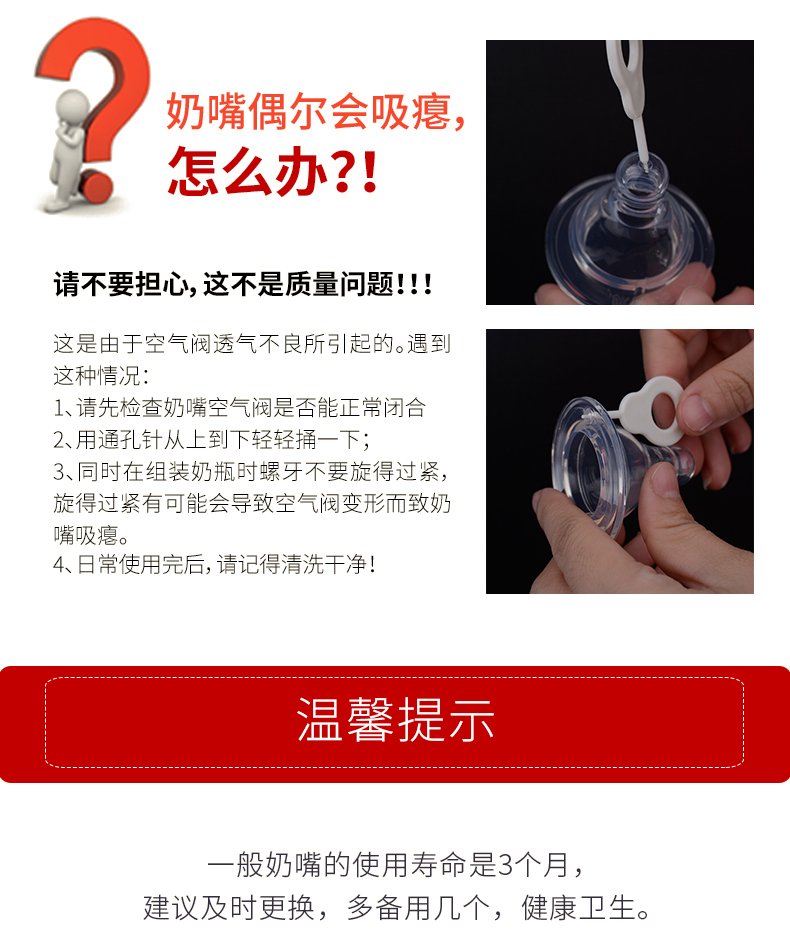 奶嘴偶尔会吸瘪，
怎么办?!

请不要担心，这不是质量问题!!!

这是由于空气阀透气不良所引起的。遇到这种情况：
1、请先检查奶嘴空气阀是否能正常闭合
2、用通孔针从上到下轻轻捅一下；
3、同时在组装奶瓶时螺牙不要旋得过紧，旋得过紧有可能会导致空气阀变形而致奶嘴吸瘪。
4、日常使用完后，请记得清洗干净！

温馨提示

一般奶嘴的使用寿命是3个月，
建议及时更换，多备用几个，健康卫生。