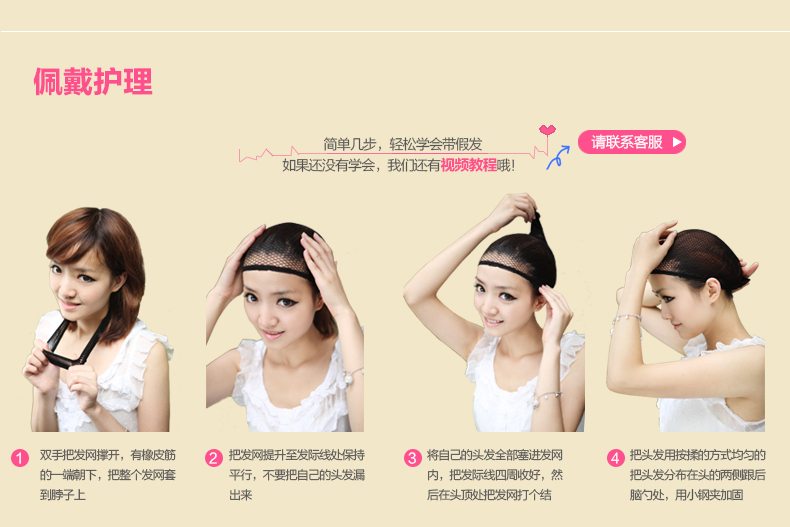 佩戴护理

简单几步，轻松学会带假发
如果还没有学会，我们还有视频教程哦!

请联系客服

1 双手把发网撑开，有橡皮筋的一端朝下，把整个发网套到脖子上

2 把发网提升至发际线处保持平行，不要把自己的头发漏出来

3 将自己的头发全部塞进发网内，把发际线四周收好，然后在头顶处把发网打个结

4 把头发用按揉的方式均匀的把头发分布在头的两侧跟后脑勺处，用小钢夹加固