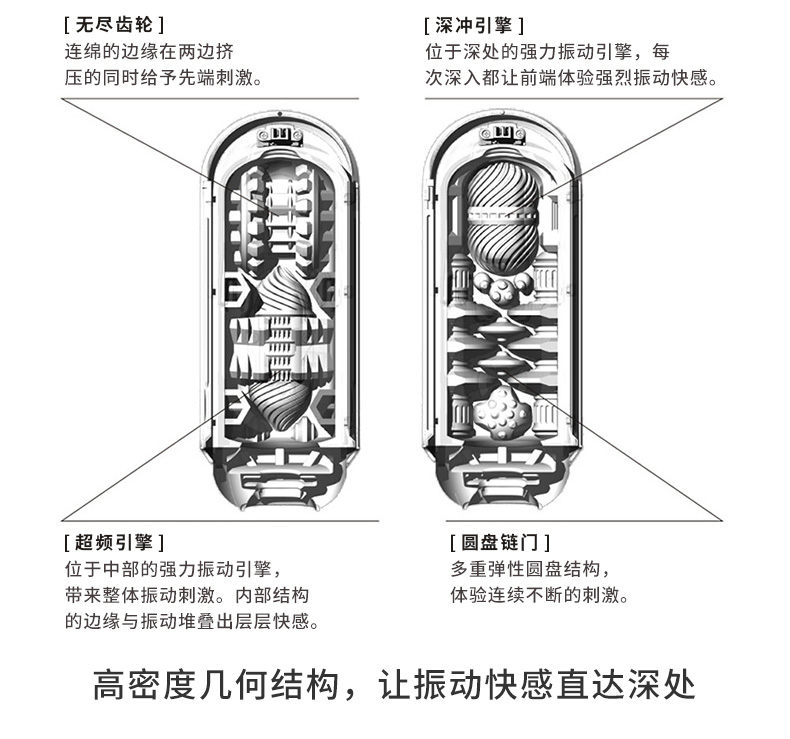 [ 无尽齿轮 ]
连绵的边缘在两边挤压的同时给予先端刺激。

[ 深冲引擎 ]
位于深处的强力振动引擎，每次深入都让前端体验强烈振动快感。

[ 超频引擎 ]
位于中部的强力振动引擎，带来整体振动刺激。内部结构的边缘与振动堆叠出层层快感。

[ 圆盘链门 ]
多重弹性圆盘结构，体验连续不断的刺激。

高密度几何结构，让振动快感直达深处