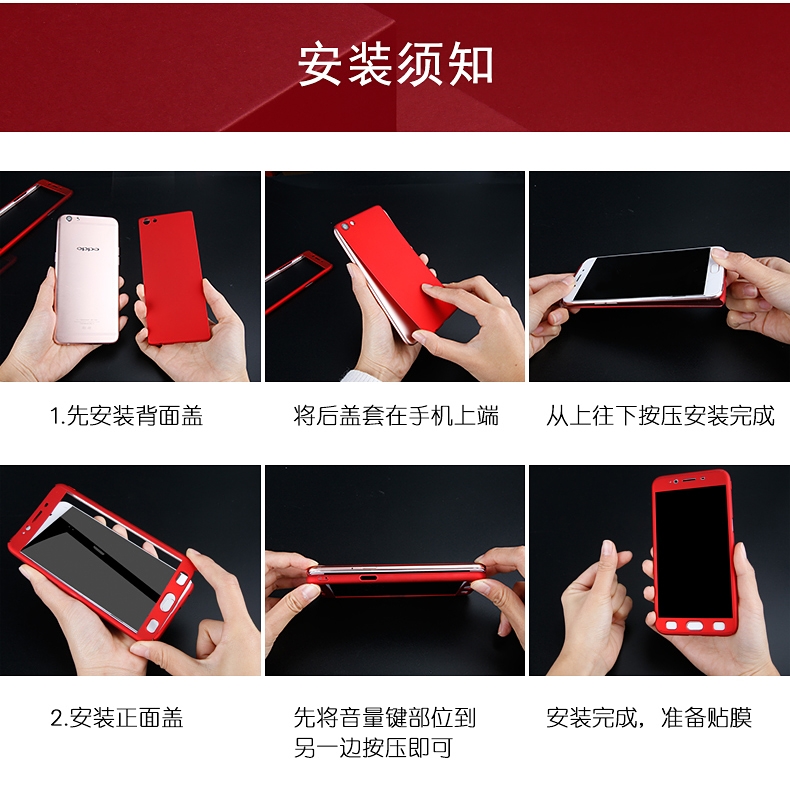 安装须知

oppo

1.先安装背面盖

将后盖套在手机上端

从上往下按压安装完成

2.安装正面盖

先将音量键部位到另一边按压即可

安装完成，准备贴膜