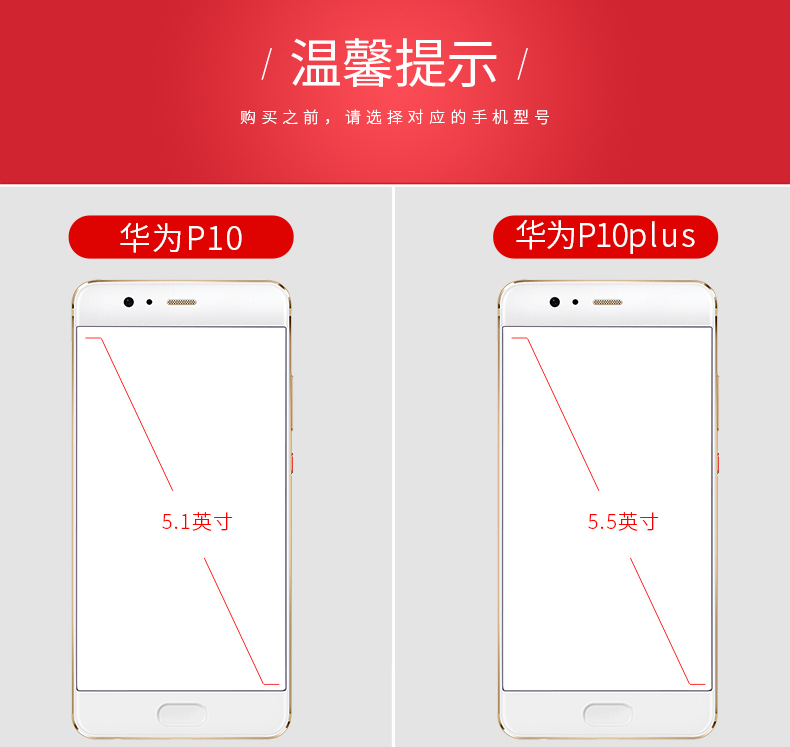 / 温馨提示 /

购买之前，请选择对应的手机型号

华为P10

5.1英寸

华为P10plus

5.5英寸