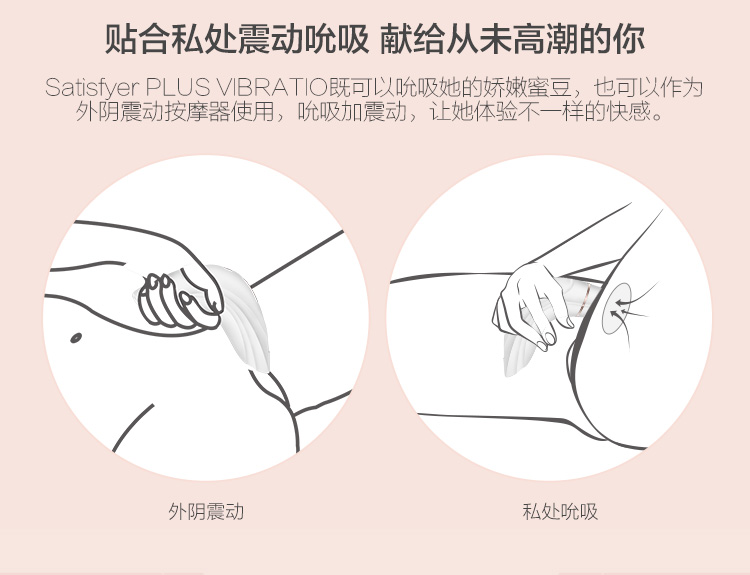 贴合私处震动吮吸 献给从未高潮的你

Satisfyer PLUS VIBRATIO既可以吮吸她的娇嫩蜜豆，也可以作为外阴震动按摩器使用，吮吸加震动，让她体验不一样的快感。

外阴震动

私处吮吸