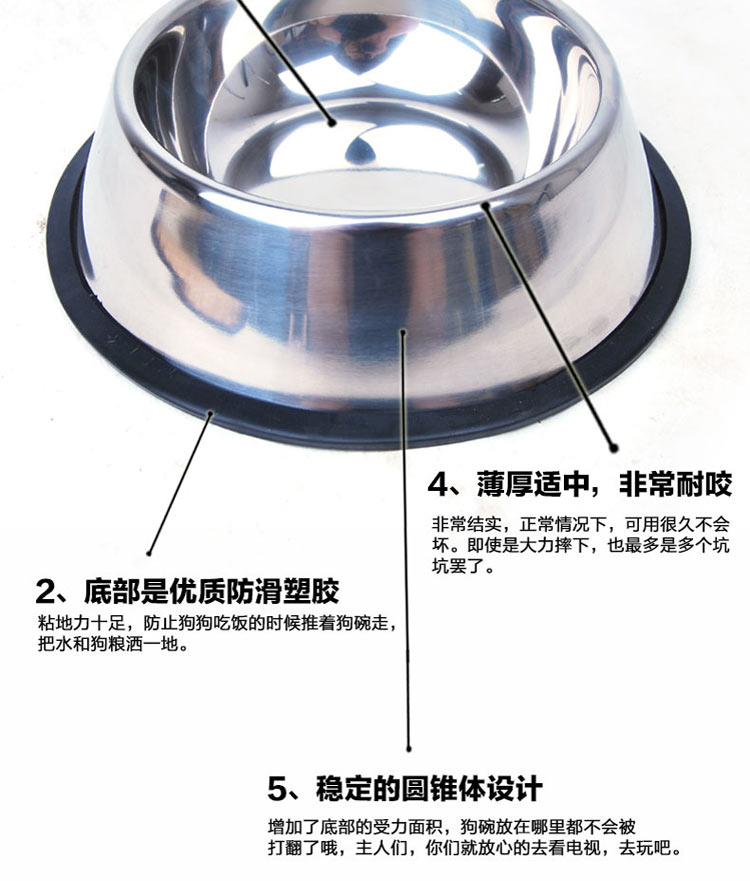 4、薄厚适中，非常耐咬

非常结实，正常情况下，可用很久不会坏。即使是大力摔下，也最多是多个坑坑罢了。

2、底部是优质防滑塑胶

粘地力十足，防止狗狗吃饭的时候推着狗碗走，把水和狗粮洒一地。

5、稳定的圆锥体设计

增加了底部的受力面积，狗碗放在哪里都不会被打翻了哦，主人们，你们就放心的去看电视，去玩吧。