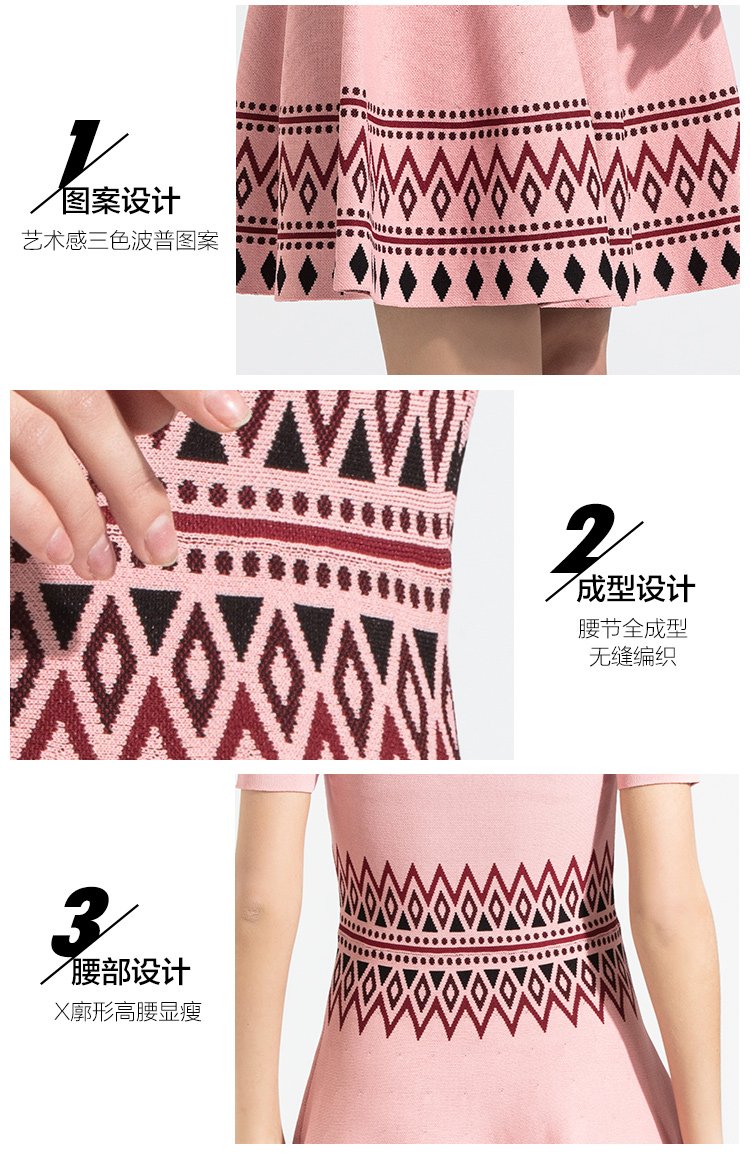 1
图案设计
艺术感三色波普图案

2
成型设计
腰节全成型
无缝编织

3
腰部设计
X廓形高腰显瘦