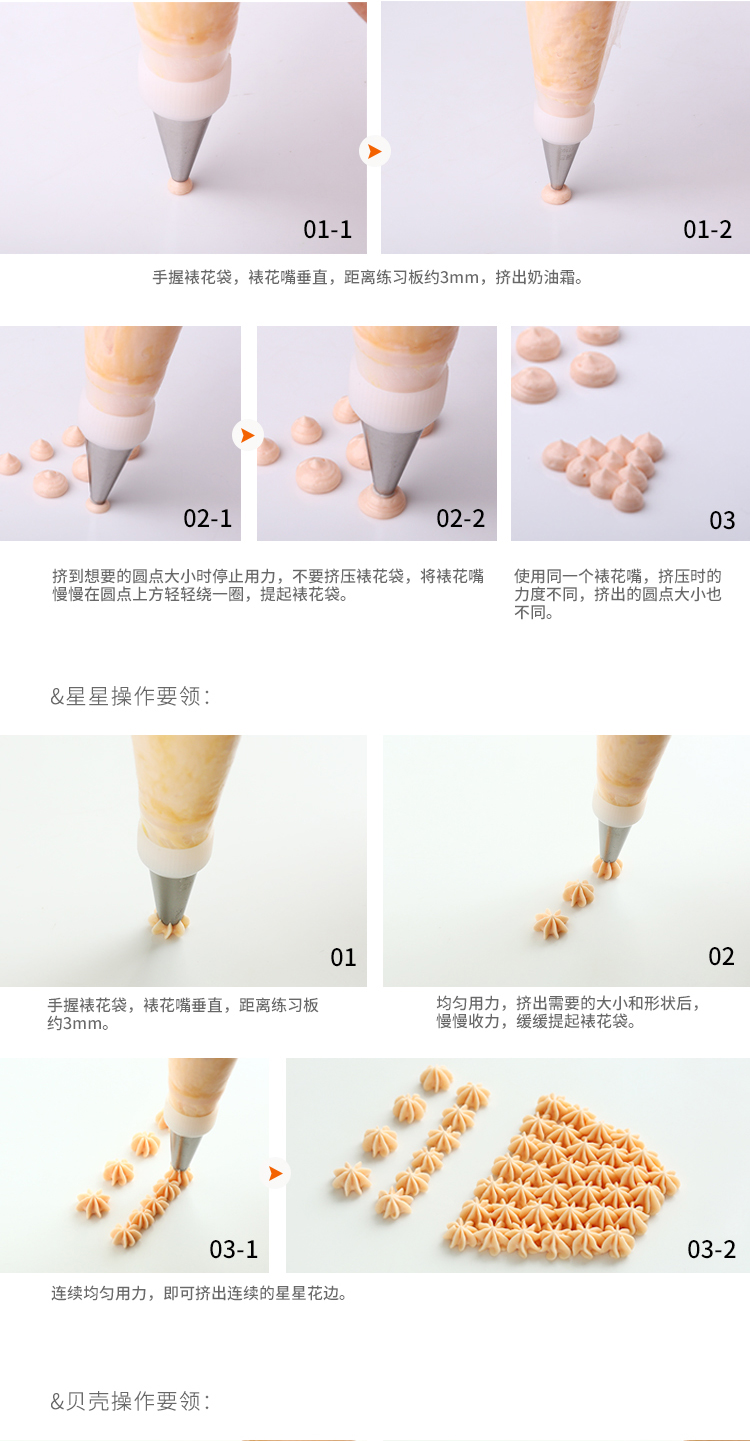 01-1

01-2

手握裱花袋，裱花嘴垂直，距离练习板约3mm，挤出奶油霜。

02-1

02-2

03

挤到想要的圆点大小时停止用力，不要挤压裱花袋，将裱花嘴慢慢在圆点上方轻轻绕一圈，提起裱花袋。

使用同一个裱花嘴，挤压时的力度不同，挤出的圆点大小也不同。

&星星操作要领:

01

02

手握裱花袋，裱花嘴垂直，距离练习板约3mm。

均匀用力，挤出需要的大小和形状后，慢慢收力，缓缓提起裱花袋。

03-1

03-2

连续均匀用力，即可挤出连续的星星花边。

&贝壳操作要领: