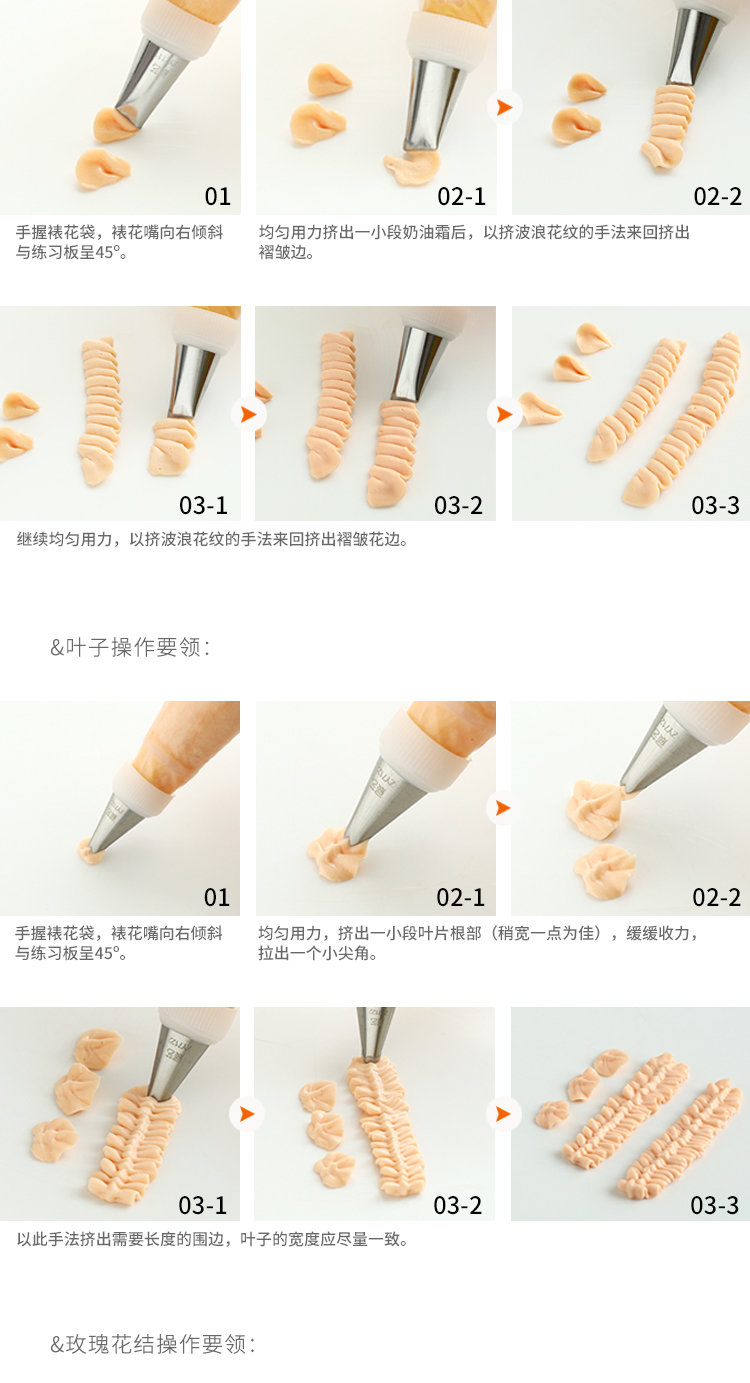 01

02-1

02-2

手握裱花袋，裱花嘴向右倾斜与练习板呈45°。

均匀用力挤出一小段奶油霜后，以挤波浪花纹的手法来回挤出褶皱边。

03-1

03-2

03-3

继续均匀用力，以挤波浪花纹的手法来回挤出褶皱花边。

&叶子操作要领：

01

02-1

02-2

手握裱花袋，裱花嘴向右倾斜与练习板呈45°。

均匀用力，挤出一小段叶片根部（稍宽一点为佳），缓缓收力，拉出一个小尖角。

03-1

03-2

03-3

以此手法挤出需要长度的围边，叶子的宽度应尽量一致。

&玫瑰花结操作要领：