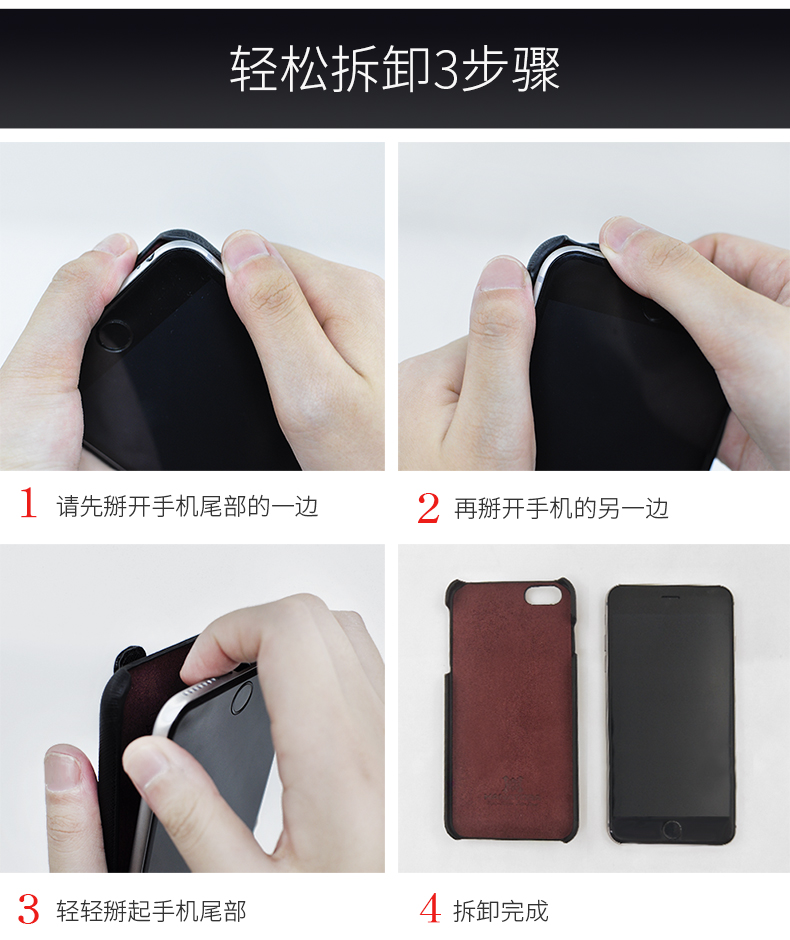 轻松拆卸3步骤

1 请先掰开手机尾部的一边

2 再掰开手机的另一边

3 轻轻掰起手机尾部

4 拆卸完成