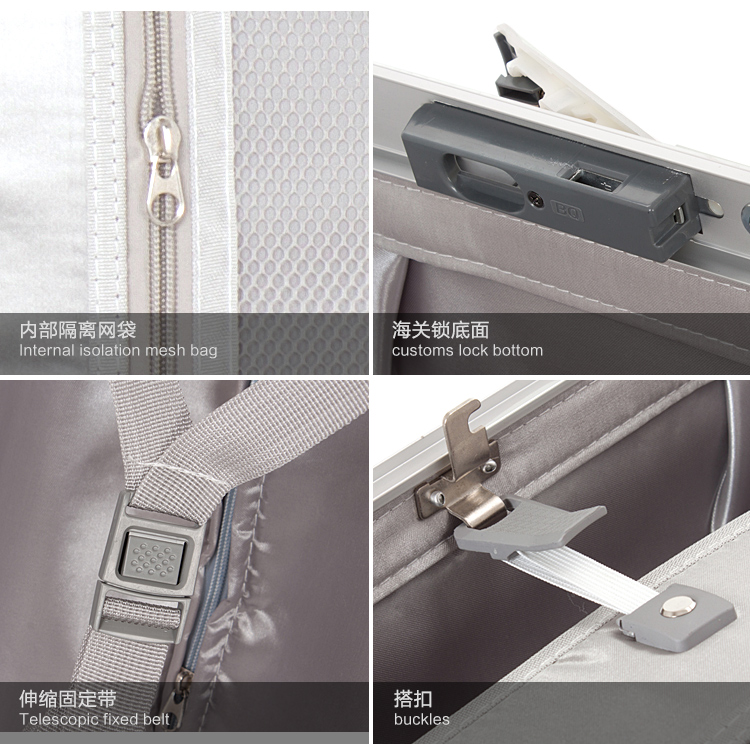 内部隔离网袋
Internal isolation mesh bag

海关锁底面
customs lock bottom

伸缩固定带
Telescopic fixed belt

搭扣
buckles