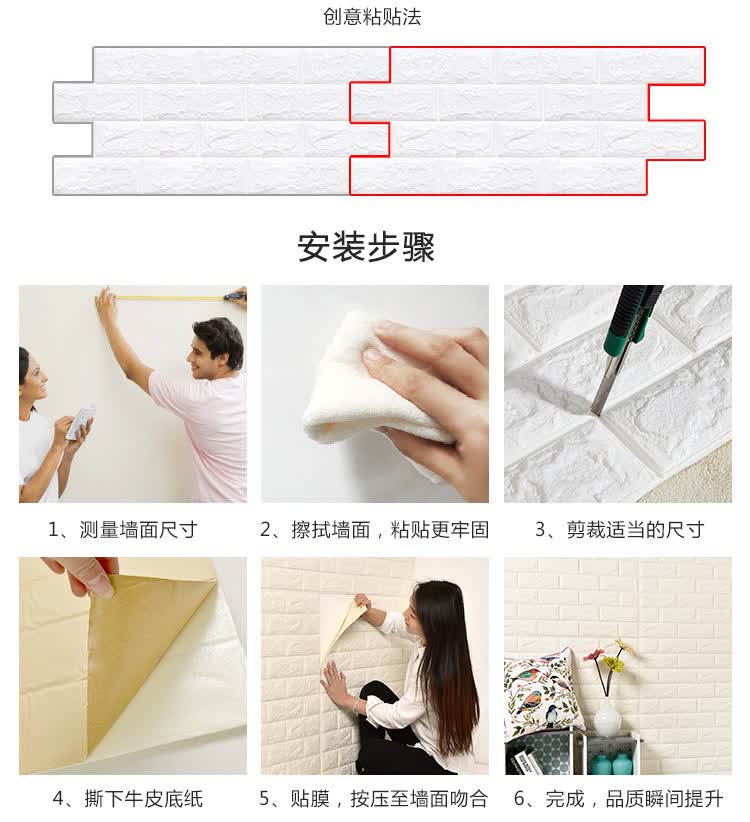 创意粘贴法

安装步骤

1、测量墙面尺寸

2、擦拭墙面，粘贴更牢固

3、剪裁适当的尺寸

4、撕下牛皮底纸

5、贴膜，按压至墙面吻合

6、完成，品质瞬间提升