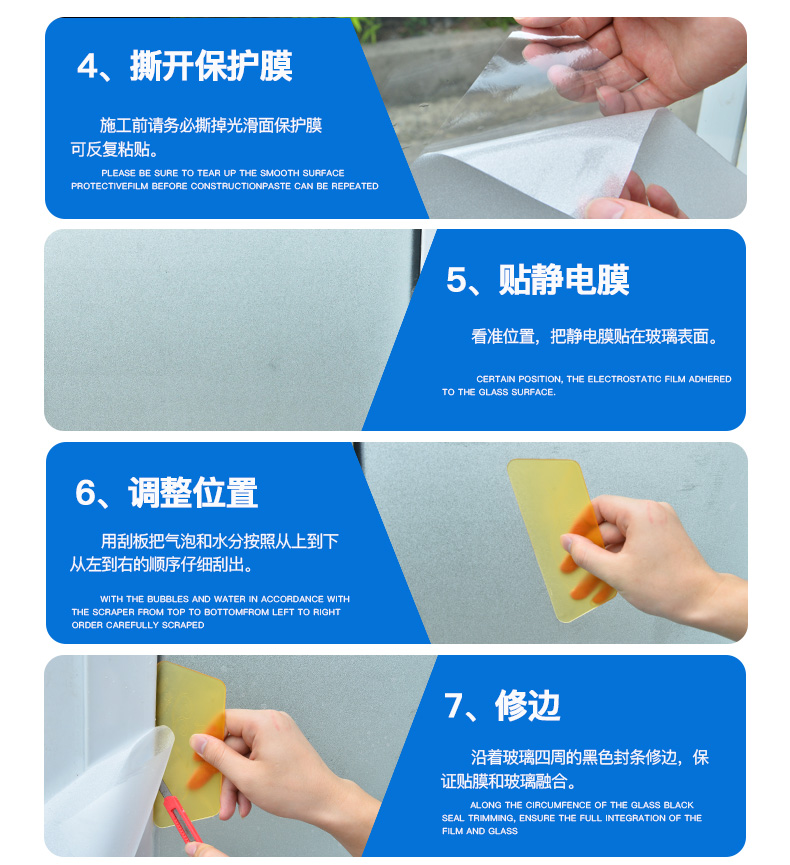 4、撕开保护膜

施工前请务必撕掉光滑面保护膜可反复粘贴。

PLEASE BE SURE TO TEAR UP THE SMOOTH SURFACE PROTECTIVEFILM BEFORE CONSTRUCTIONPASTE CAN BE REPEATED

5、贴静电膜

看准位置，把静电膜贴在玻璃表面。

CERTAIN POSITION, THE ELECTROSTATIC FILM ADHERED TO THE GLASS SURFACE.

6、调整位置

用刮板把气泡和水分按照从上到下从左到右的顺序仔细刮出。

WITH THE BUBBLES AND WATER IN ACCORDANCE WITH THE SCRAPER FROM TOP TO BOTTOMFROM LEFT TO RIGHT ORDER CAREFULLY SCRAPED

7、修边

沿着玻璃四周的黑色封条修边，保证贴膜和玻璃融合。

ALONG THE CIRCUMFENCE OF THE GLASS BLACK SEAL TRIMMING, ENSURE THE FULL INTEGRATION OF THE FILM AND GLASS