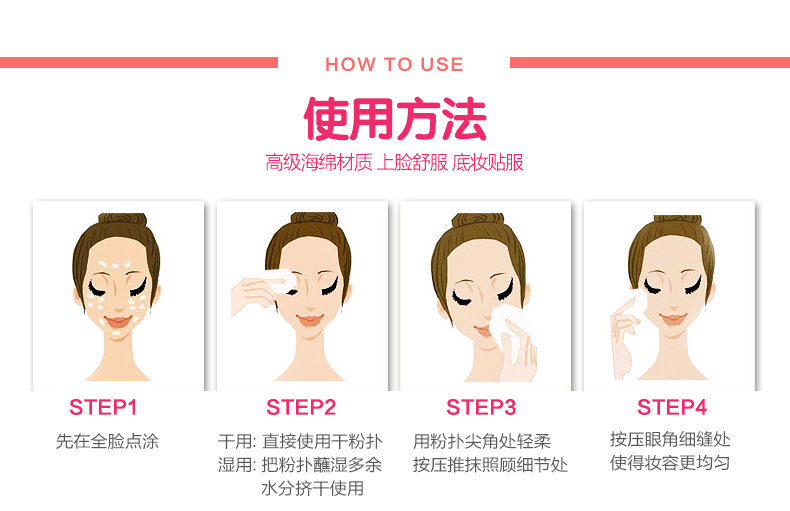 HOW TO USE

使用方法

高级海绵材质 上脸舒服 底妆贴服

STEP1

先在全脸点涂

STEP2

干用: 直接使用干粉扑
湿用: 把粉扑蘸湿多余水分挤干使用

STEP3

用粉扑尖角处轻柔按压推抹照顾细节处

STEP4

按压眼角细缝处使得妆容更均匀