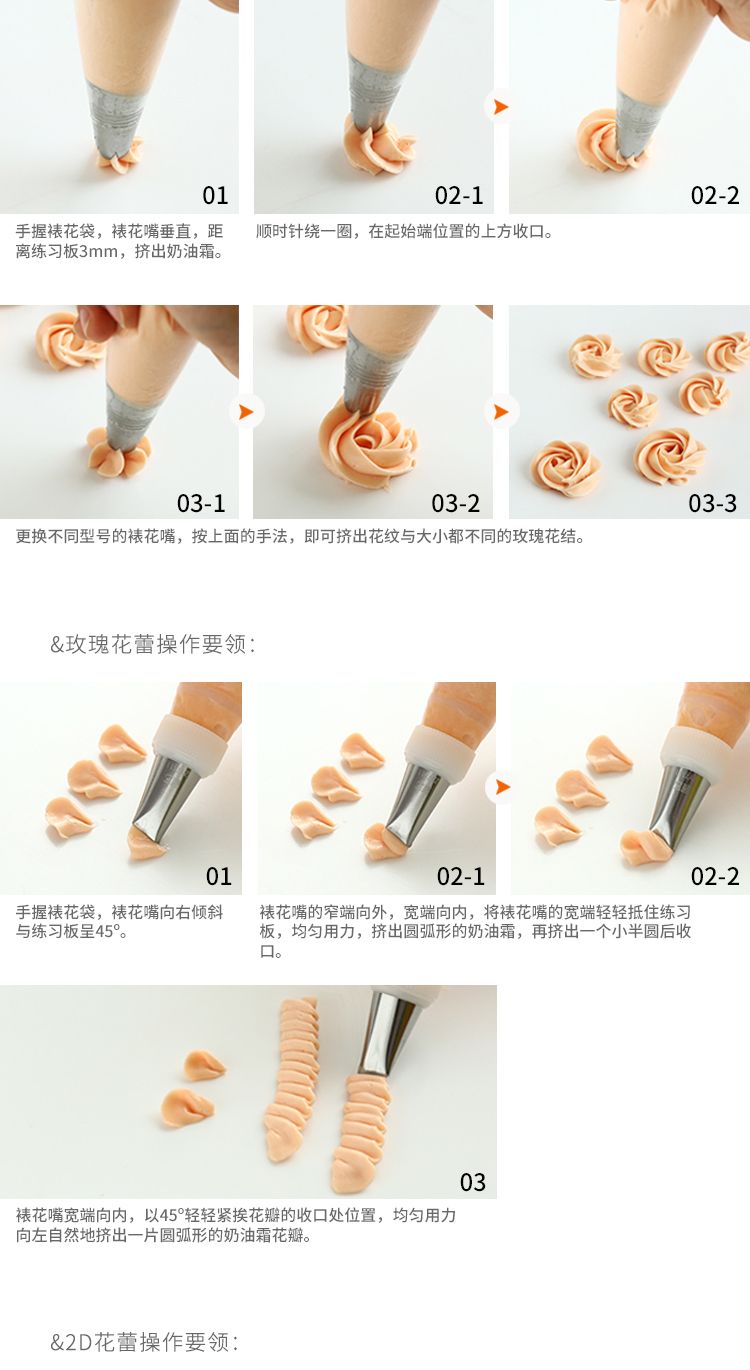 01

02-1

02-2

手握裱花袋，裱花嘴垂直，距离练习板3mm，挤出奶油霜。

顺时针绕一圈，在起始端位置的上方收口。

03-1

03-2

03-3

更换不同型号的裱花嘴，按上面的手法，即可挤出花纹与大小都不同的玫瑰花结。

&玫瑰花蕾操作要领:

01

02-1

02-2

手握裱花袋，裱花嘴向右倾斜与练习板呈45°。

裱花嘴的窄端向外，宽端向内，将裱花嘴的宽端轻轻抵住练习板，均匀用力，挤出圆弧形的奶油霜，再挤出一个小半圆后收口。

03

裱花嘴宽端向内，以45°轻轻紧挨花瓣的收口处位置，均匀用力向左自然地挤出一片圆弧形的奶油霜花瓣。

&2D花蕾操作要领: