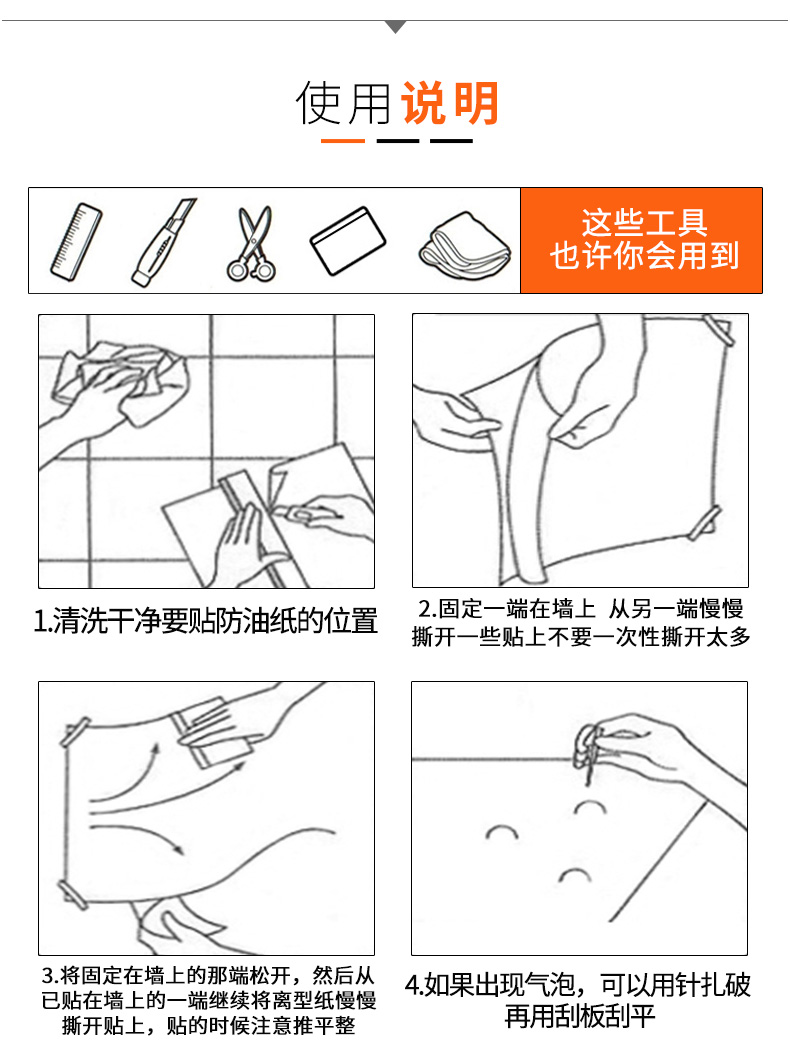 使用说明

这些工具
也许你会用到

1.清洗干净要贴防油纸的位置

2.固定一端在墙上 从另一端慢慢撕开一些贴上不要一次性撕开太多

3.将固定在墙上的那端松开，然后从已贴在墙上的一端继续将离型纸慢慢撕开贴上，贴的时候注意推平整

4.如果出现气泡，可以用针扎破再用刮板刮平