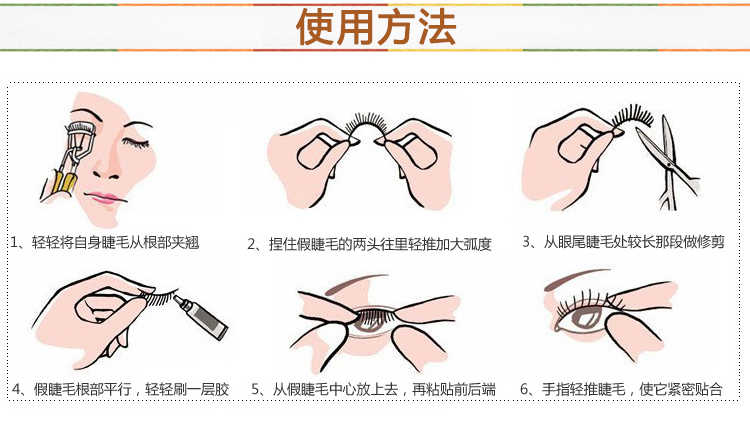 使用方法

1、轻轻将自身睫毛从根部夹翘

2、捏住假睫毛的两头往里轻推加大弧度

3、从眼尾睫毛处较长那段做修剪

4、假睫毛根部平行，轻轻刷一层胶

5、从假睫毛中心放上去，再粘贴前后端

6、手指轻推睫毛，使它紧密贴合