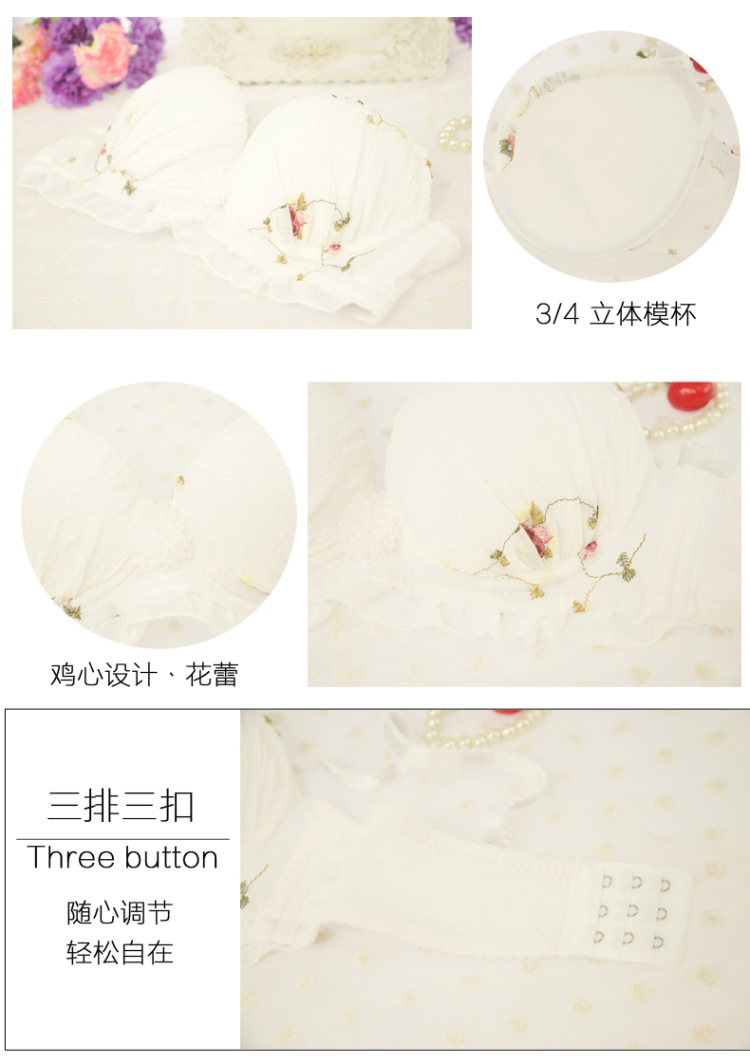 3/4 立体模杯

鸡心设计、花蕾

三排三扣

Three button

随心调节

轻松自在