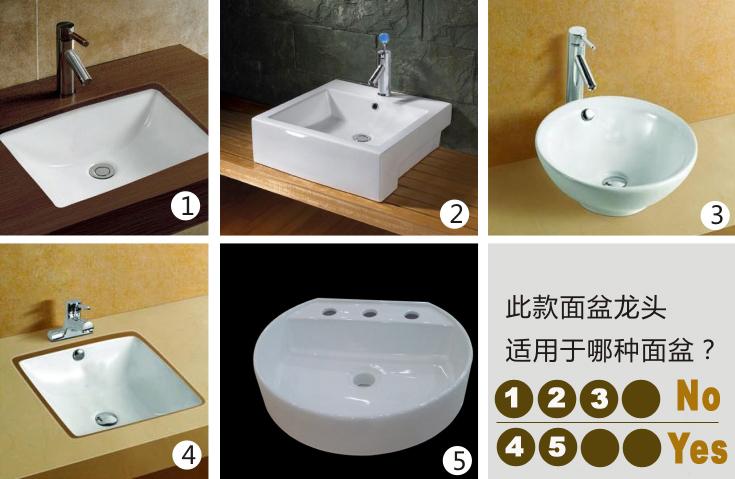 1

2

3

4

5

此款面盆龙头

适用于哪种面盆？

1 2 3 No

4 5 Yes