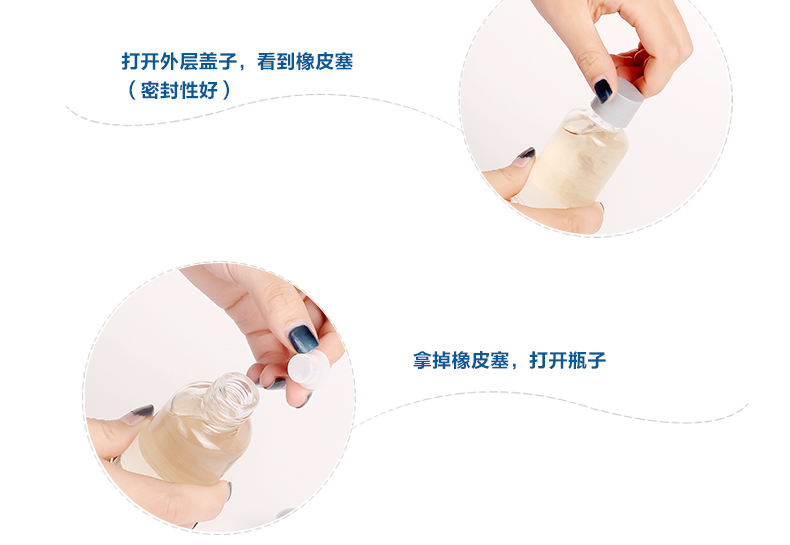 打开外层盖子，看到橡皮塞
（密封性好）

拿掉橡皮塞，打开瓶子